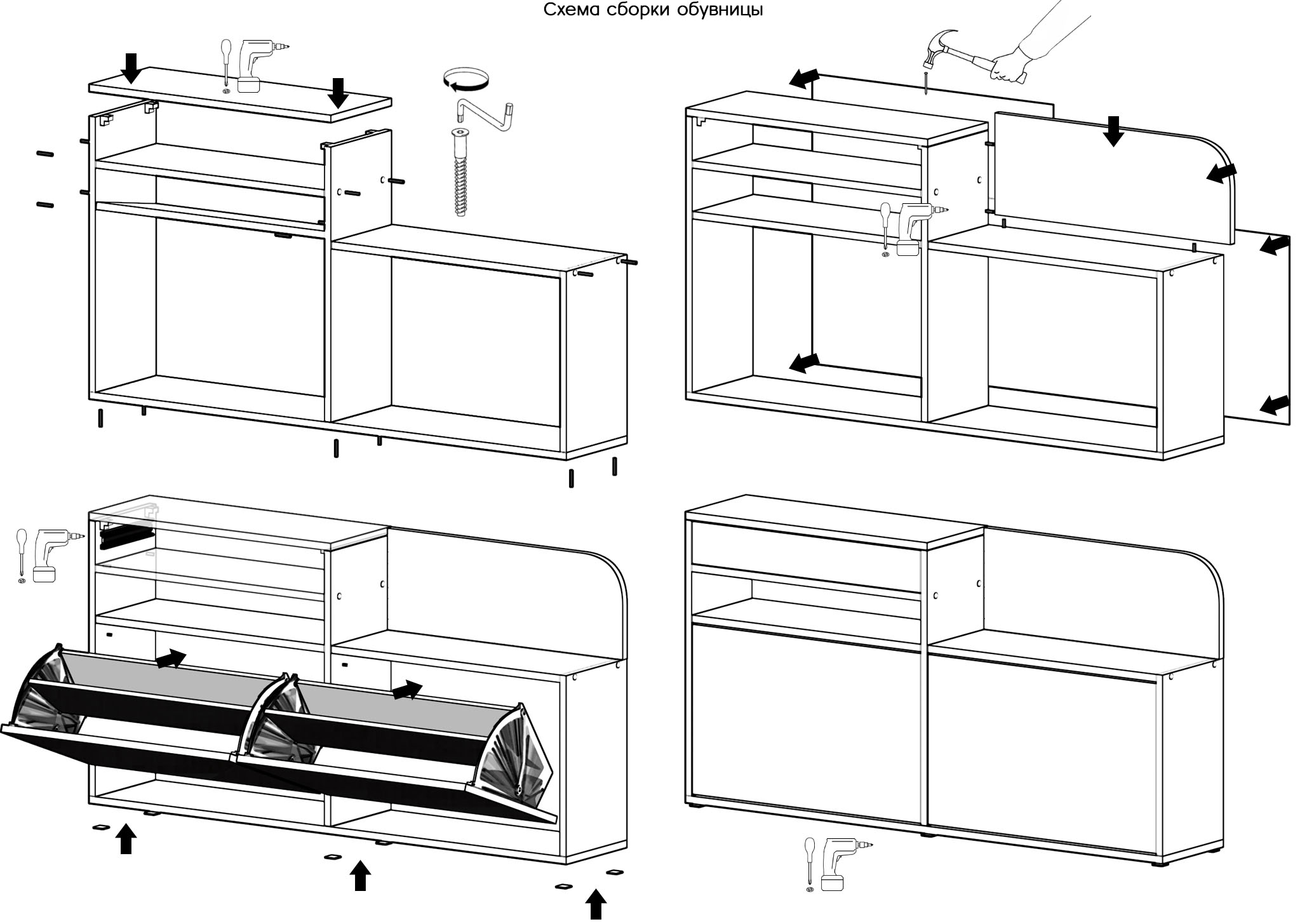 Схема сборки обувницы