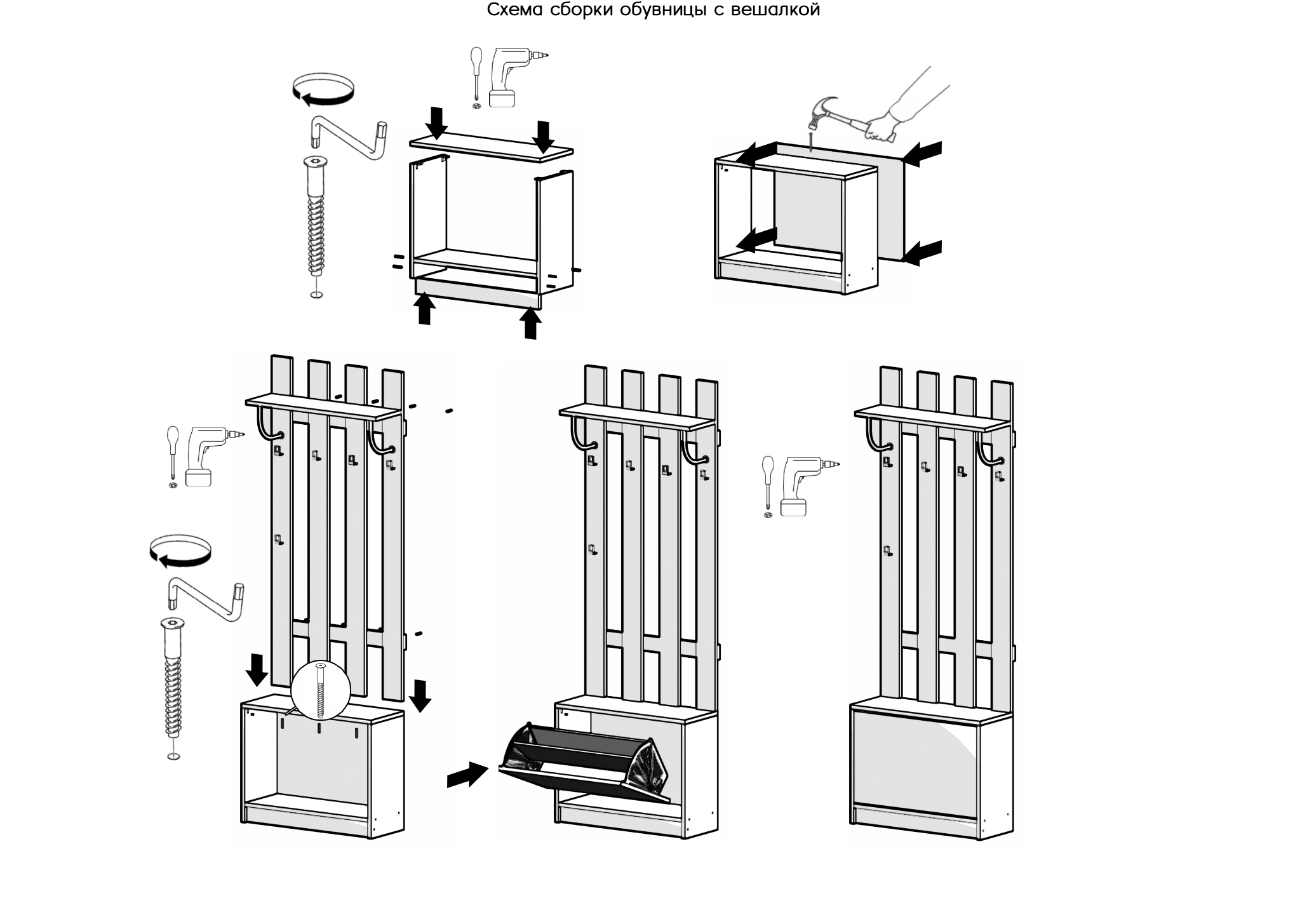 Схема сборки обувницы с вешалкой