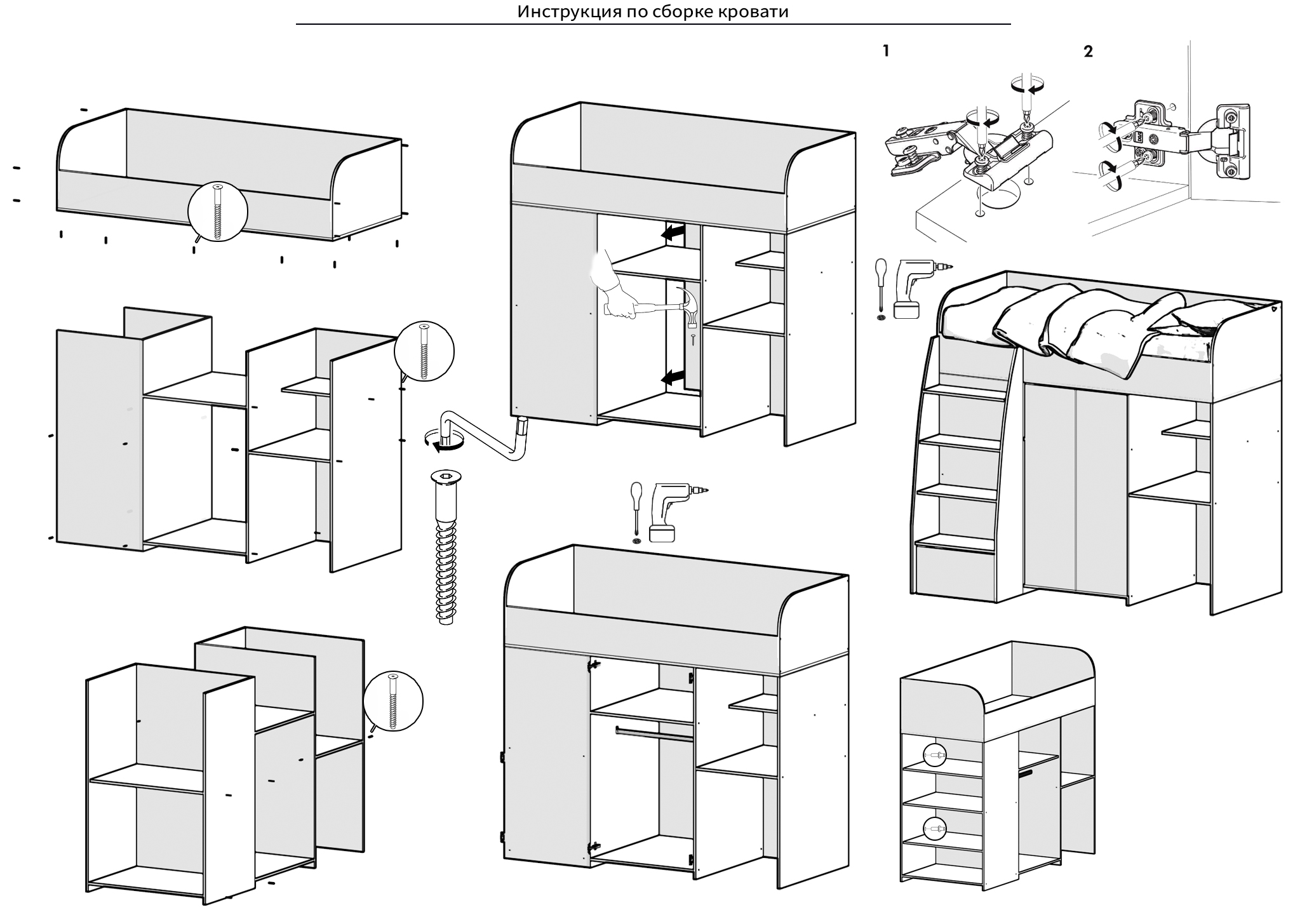 Инструкция по сборке кровати

1

2