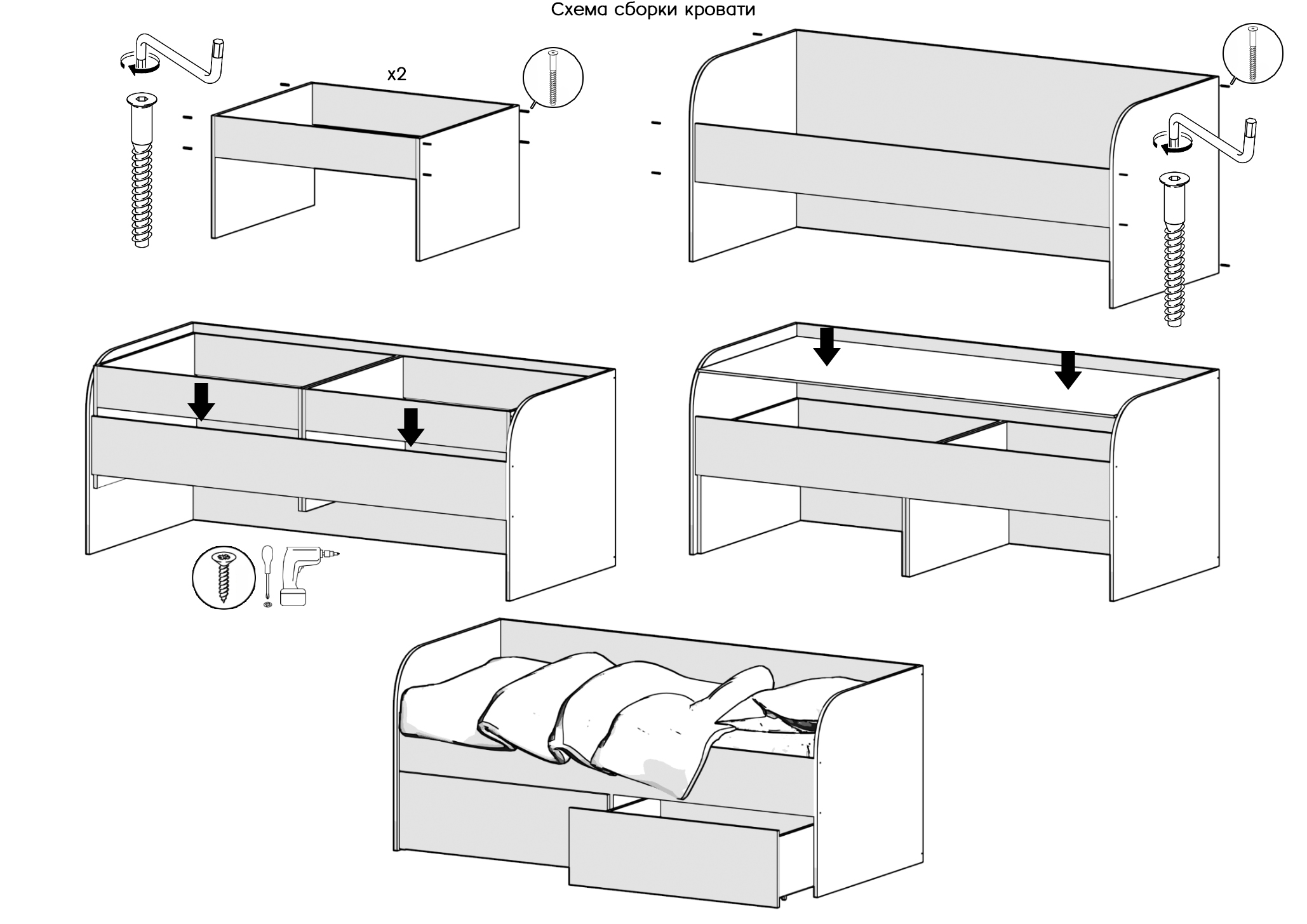 Схема сборки кровати

x2