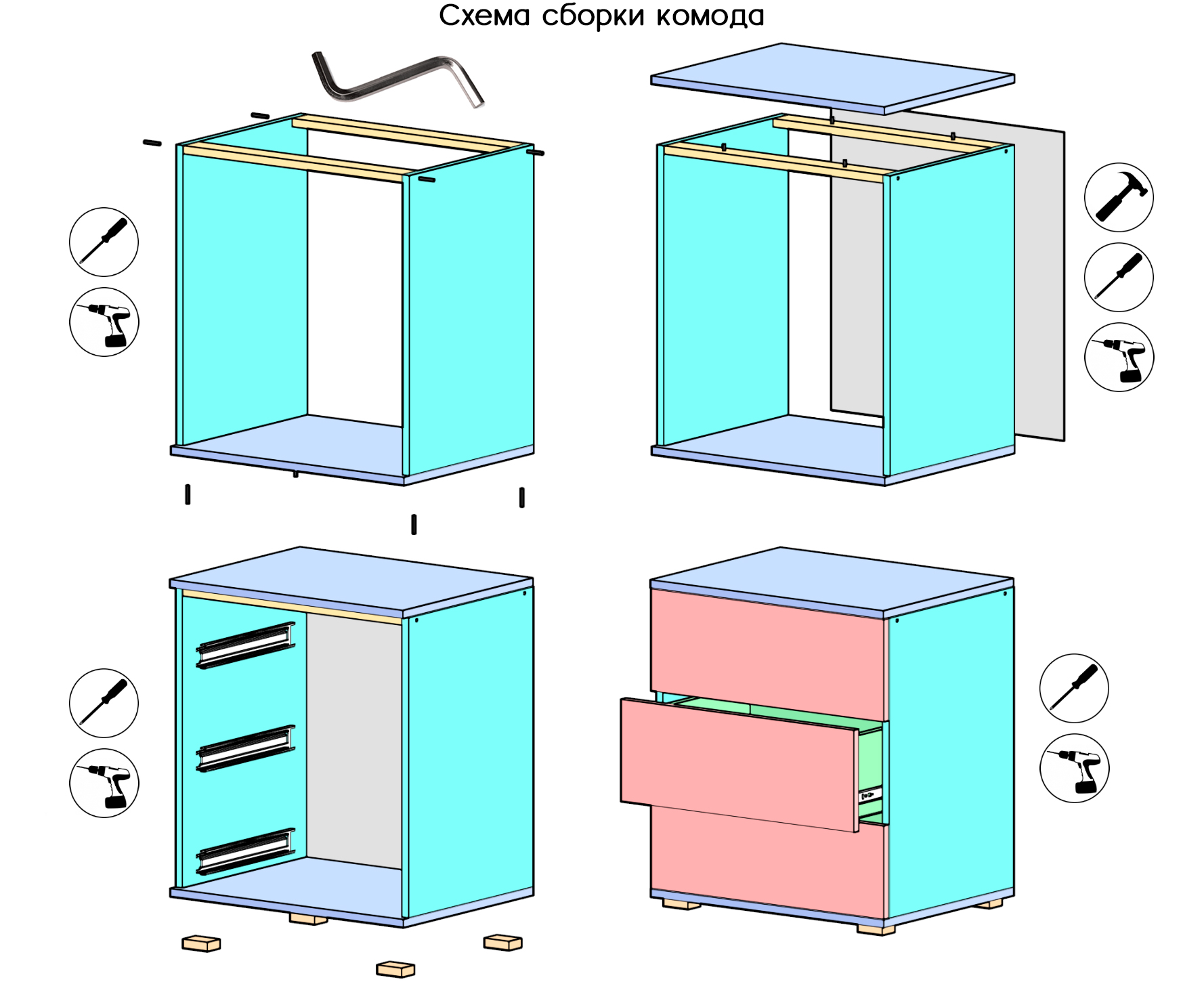 Схема сборки комода