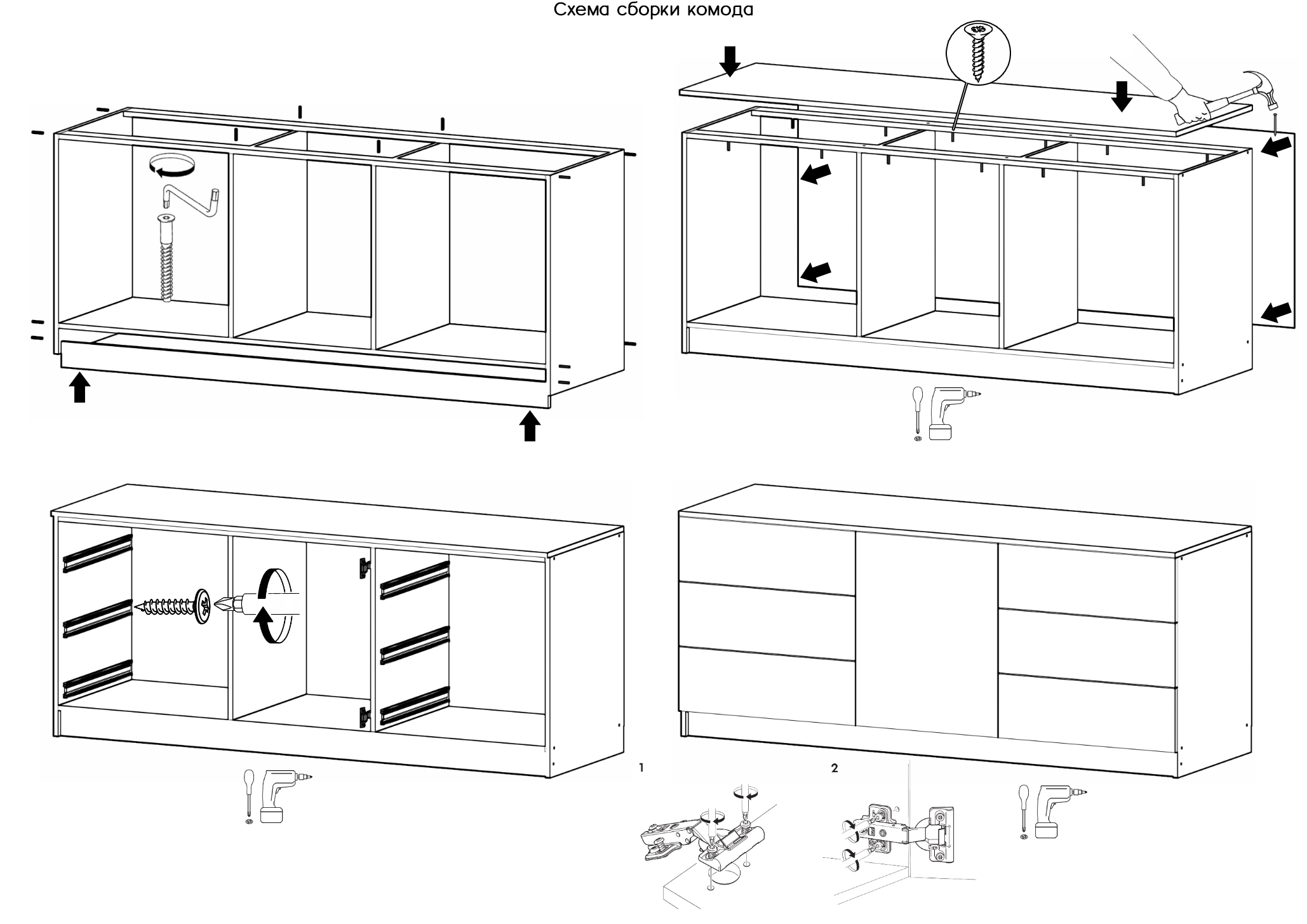 Схема сборки комода

1

2