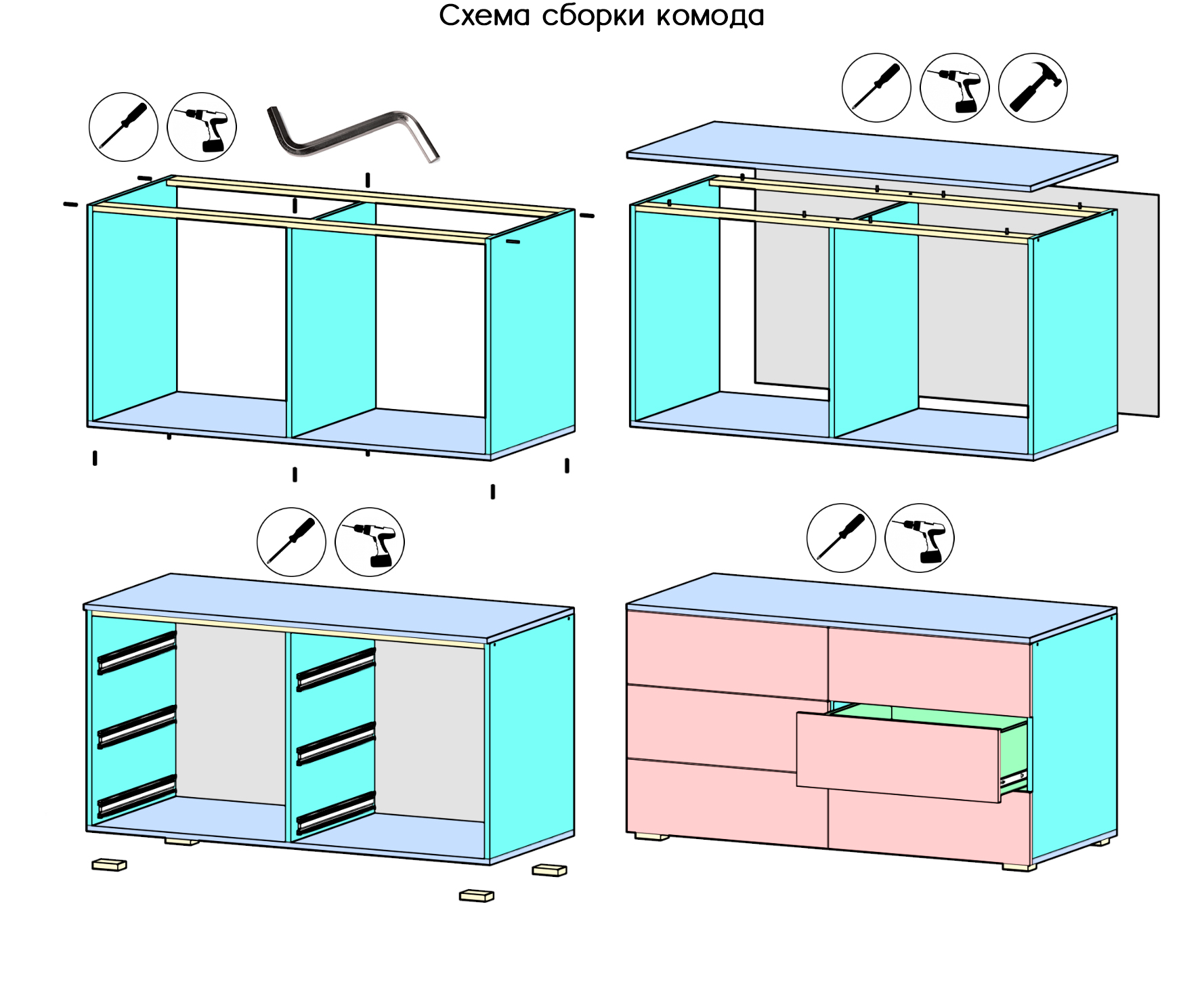 Схема сборки комода