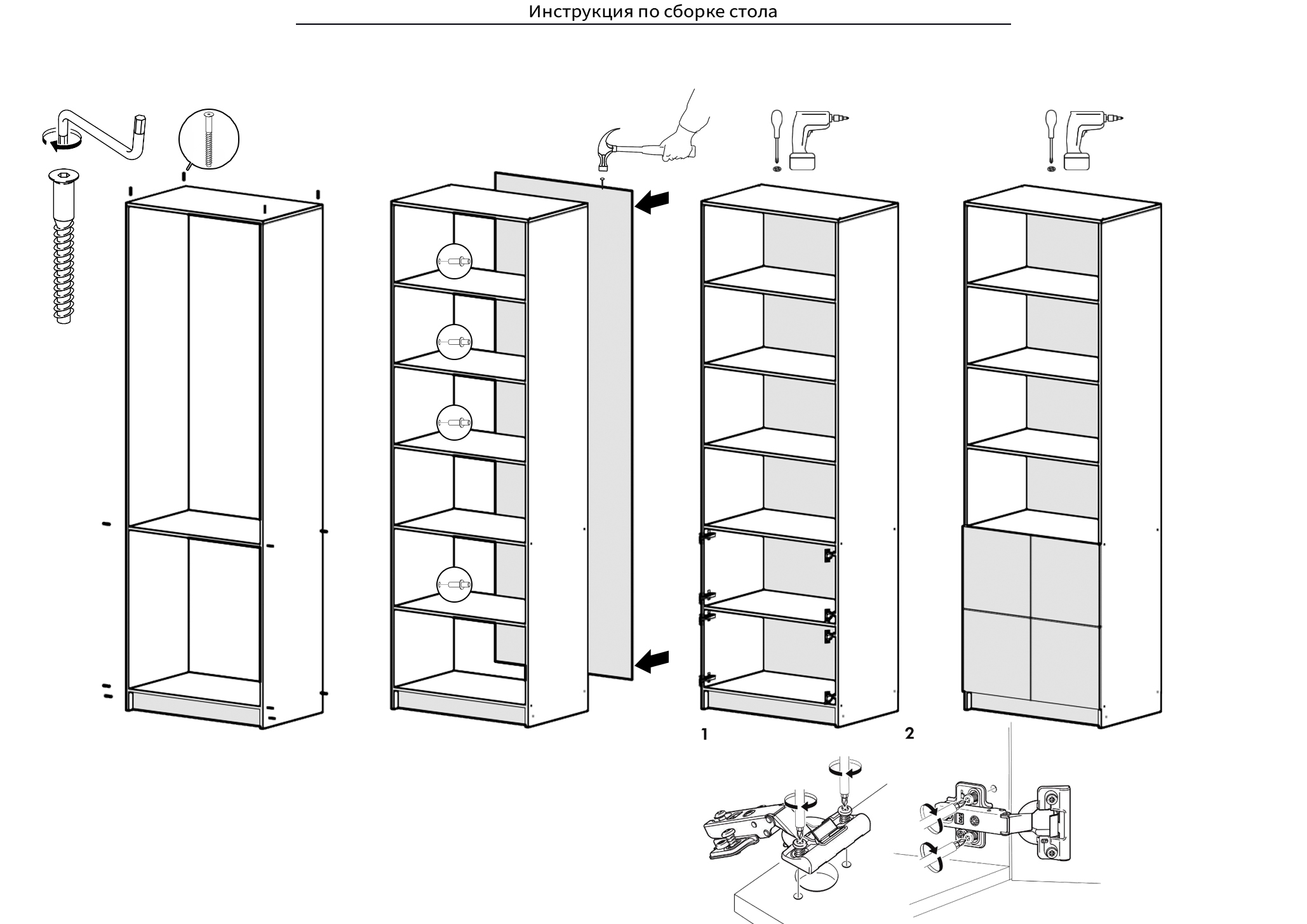 Инструкция по сборке стола

1

2