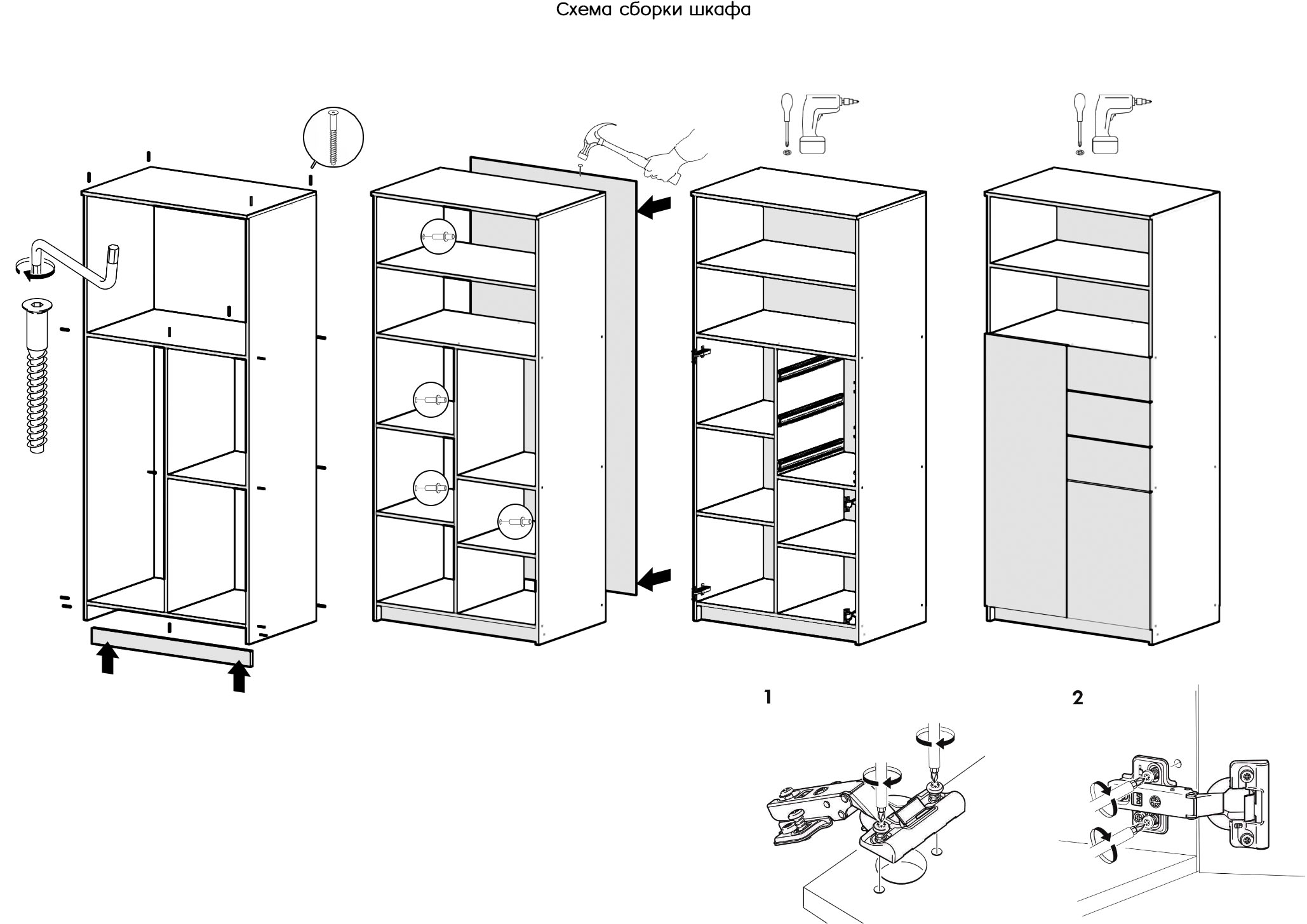 Схема сборки шкафа

1

2