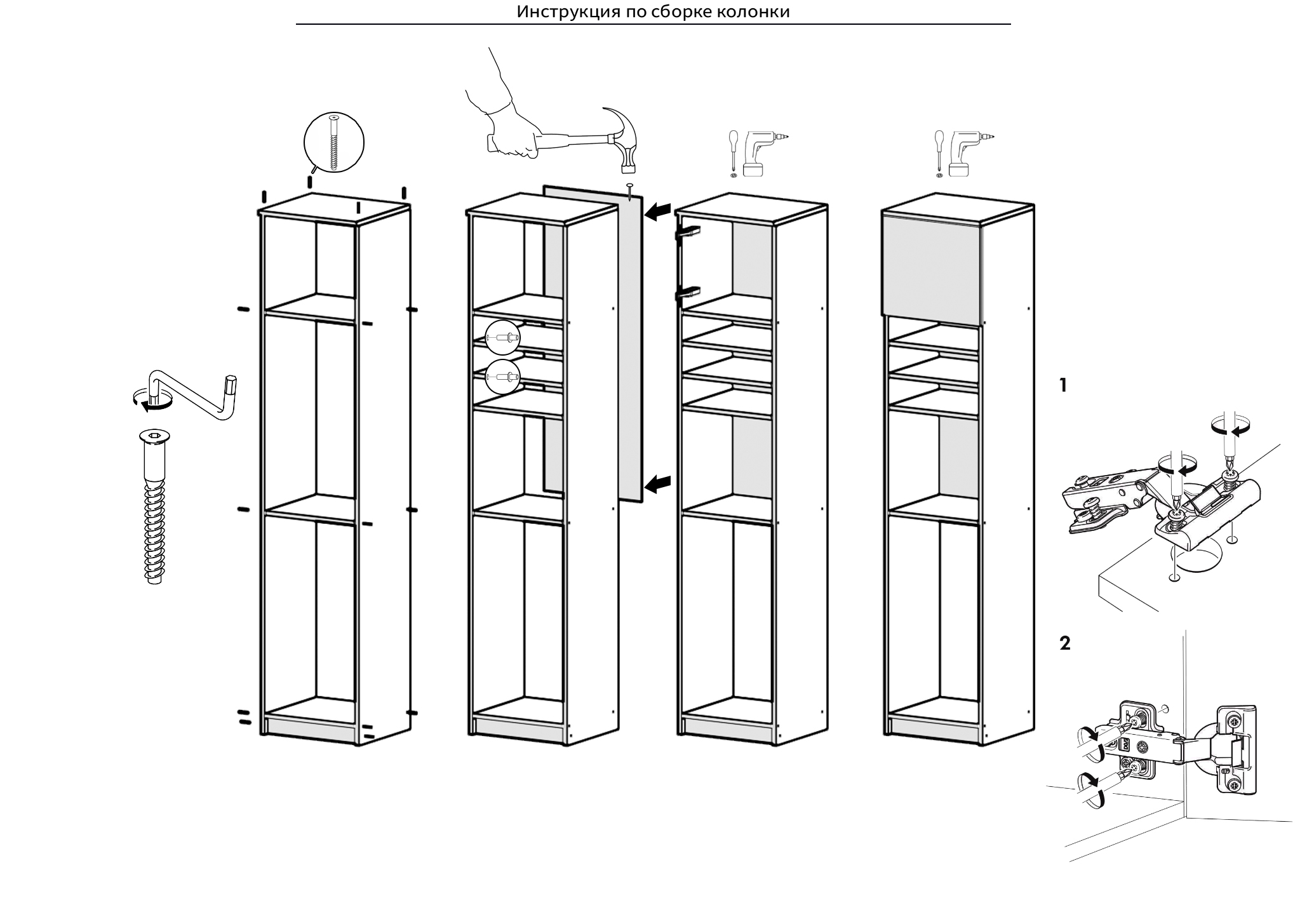 Инструкция по сборке колонки

1

2