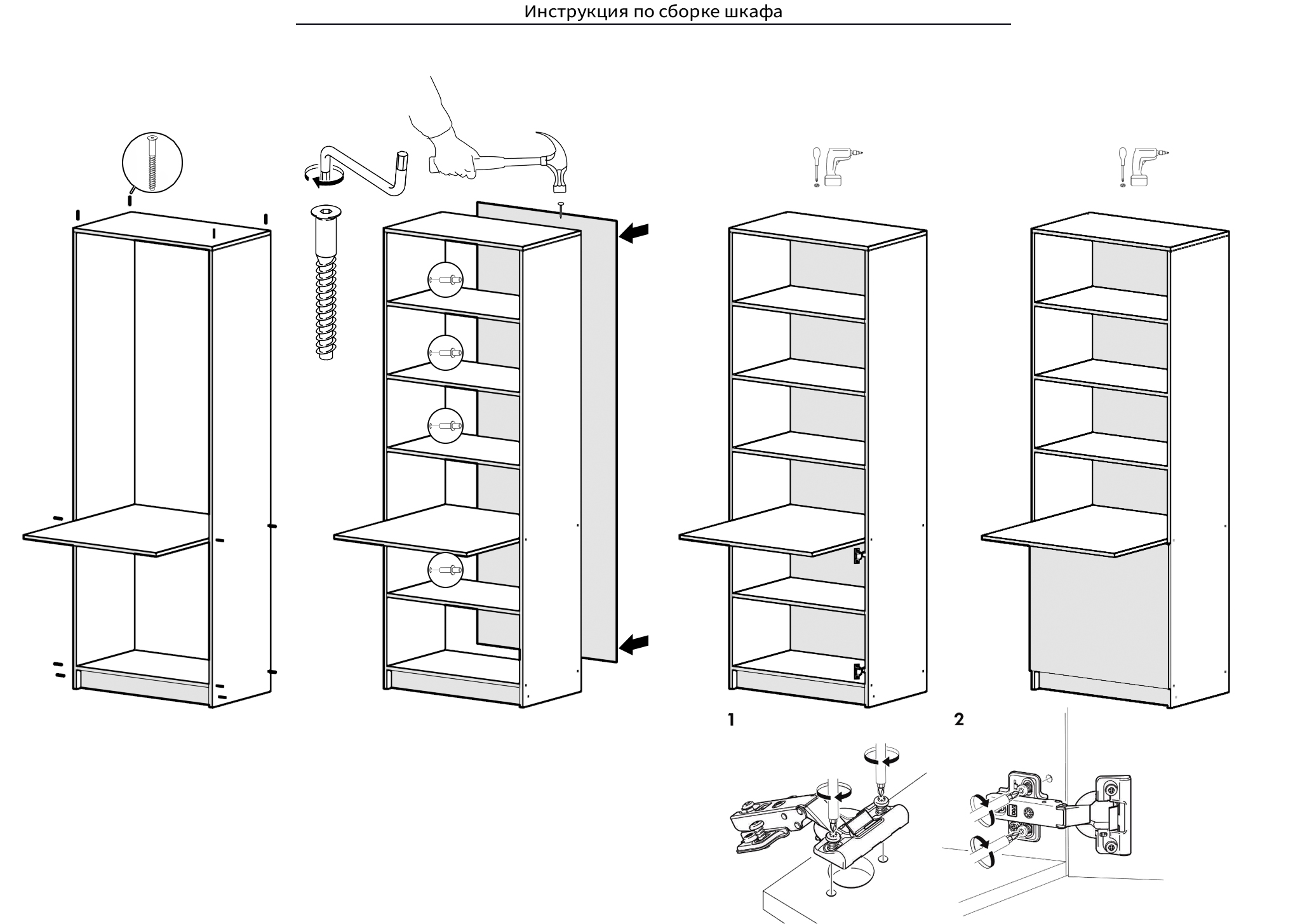 Инструкция по сборке шкафа

1

2