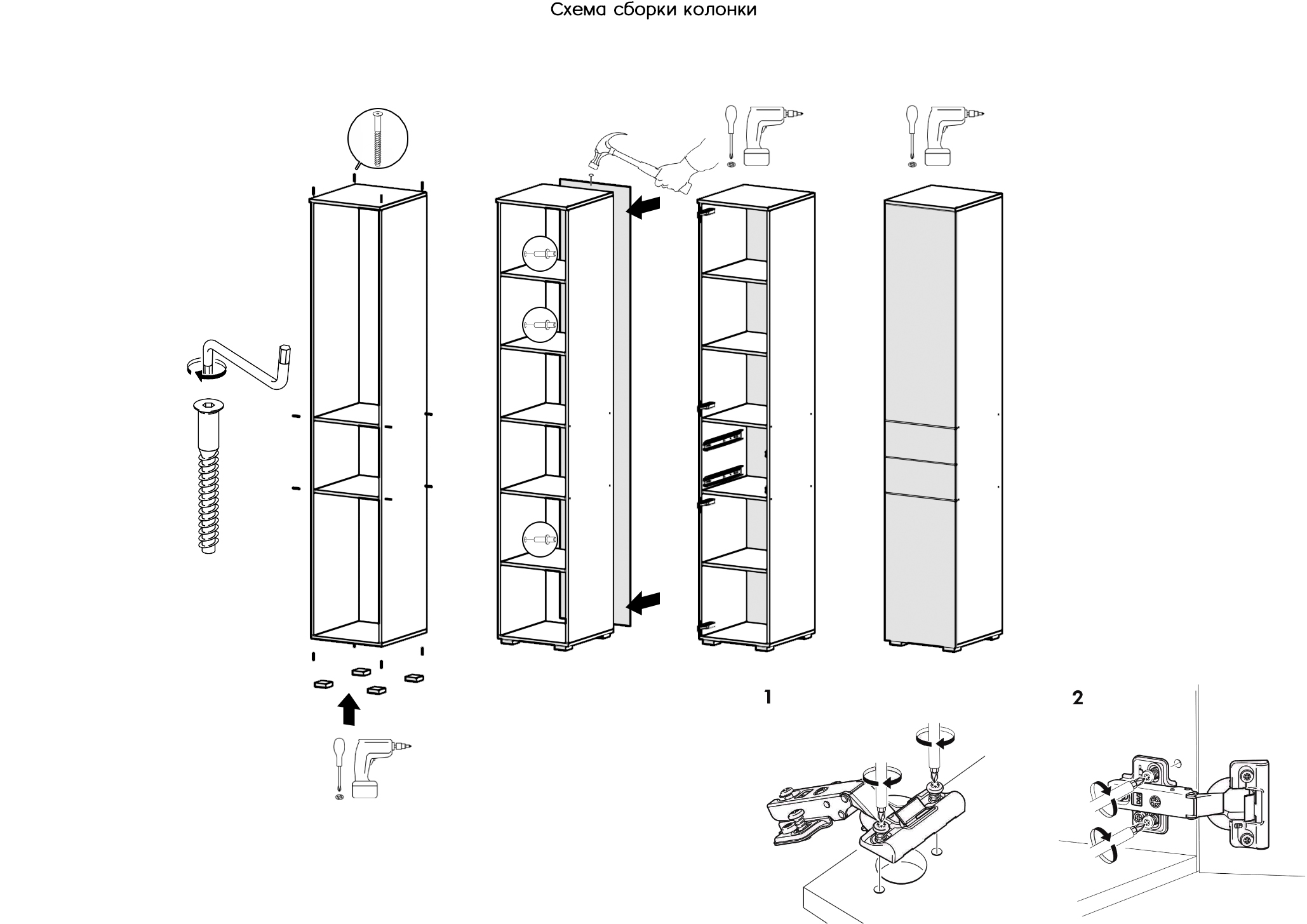 Схема сборки колонки

1

2