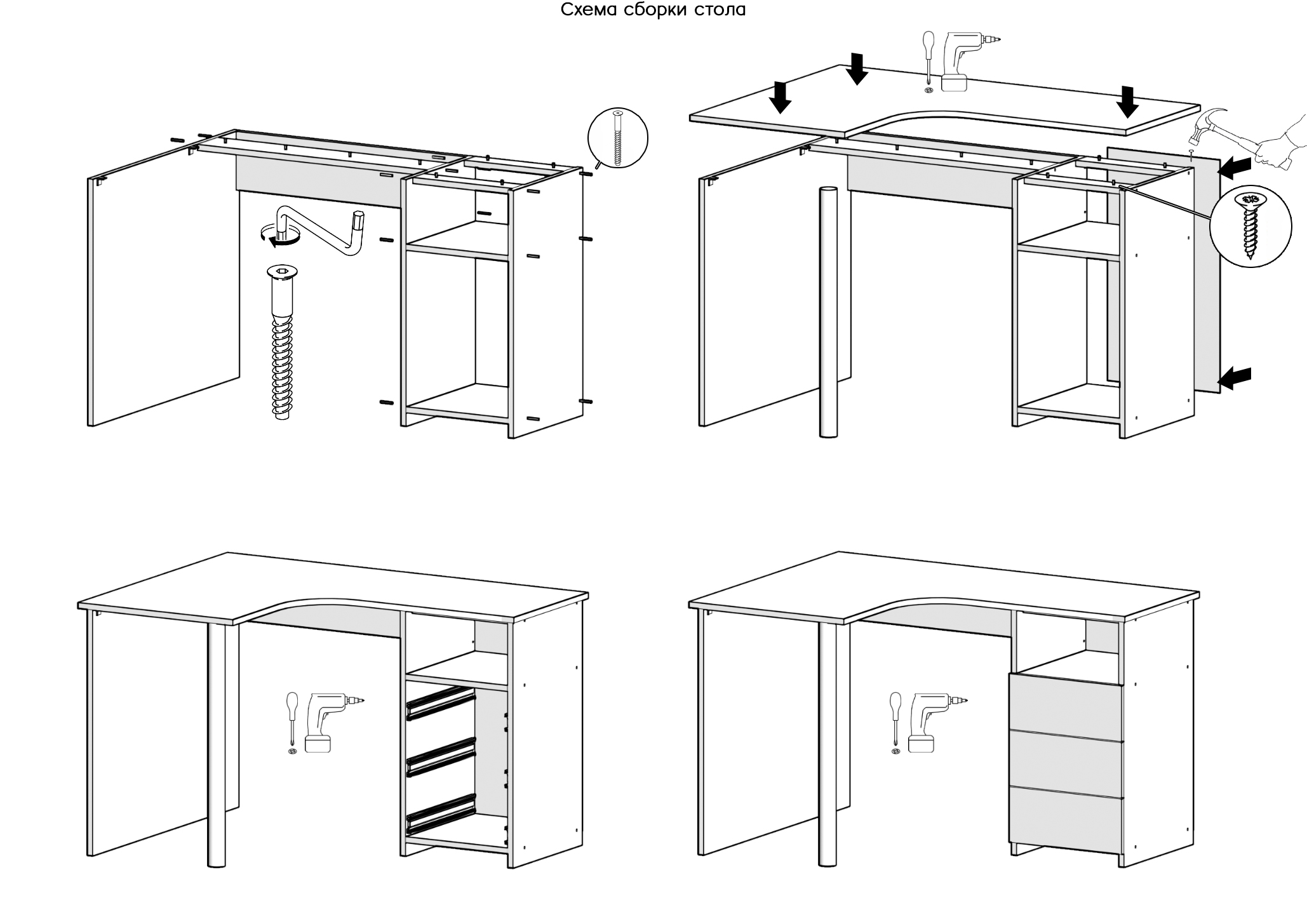 Схема сборки стола