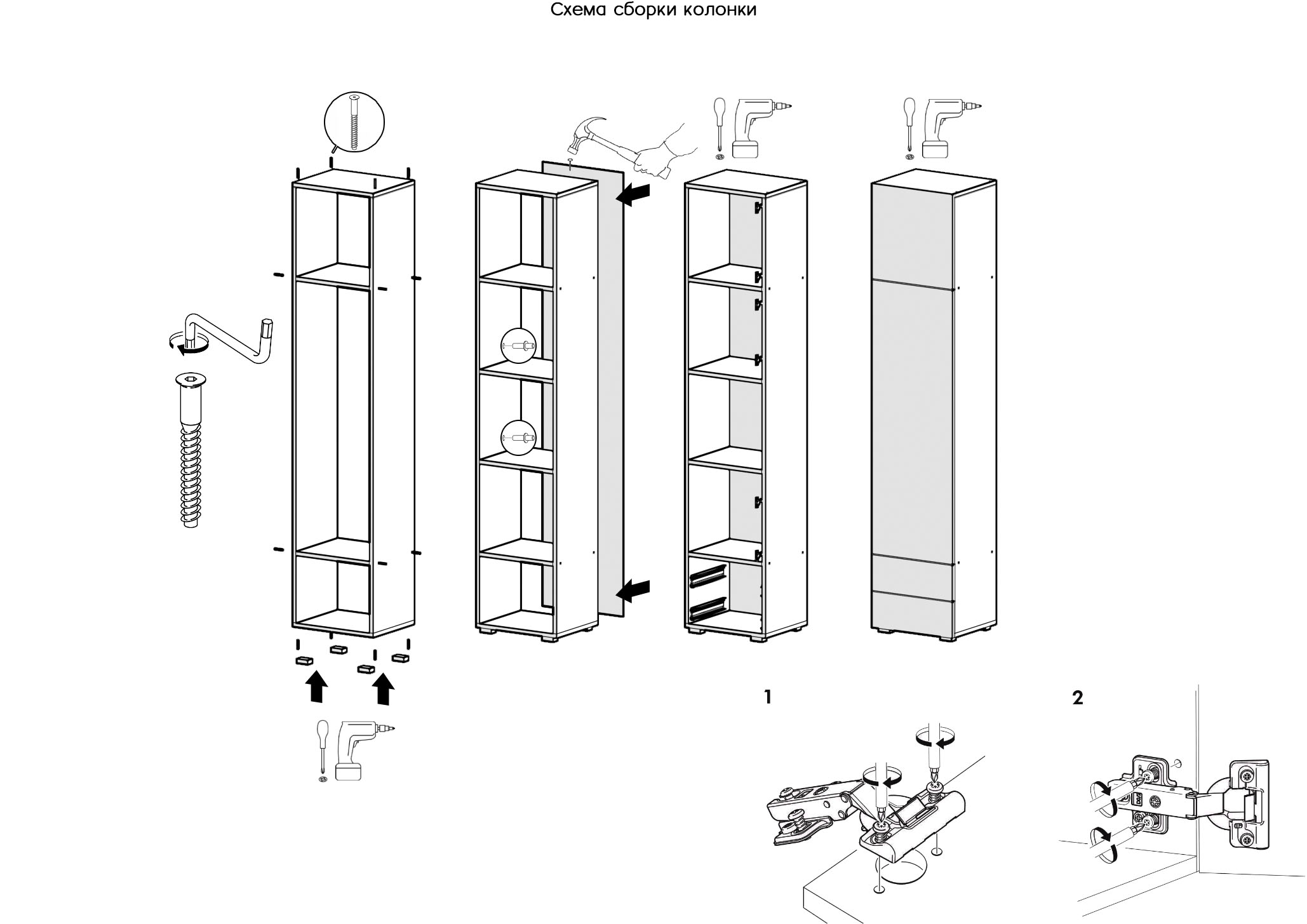 Схема сборки колонки

1

2