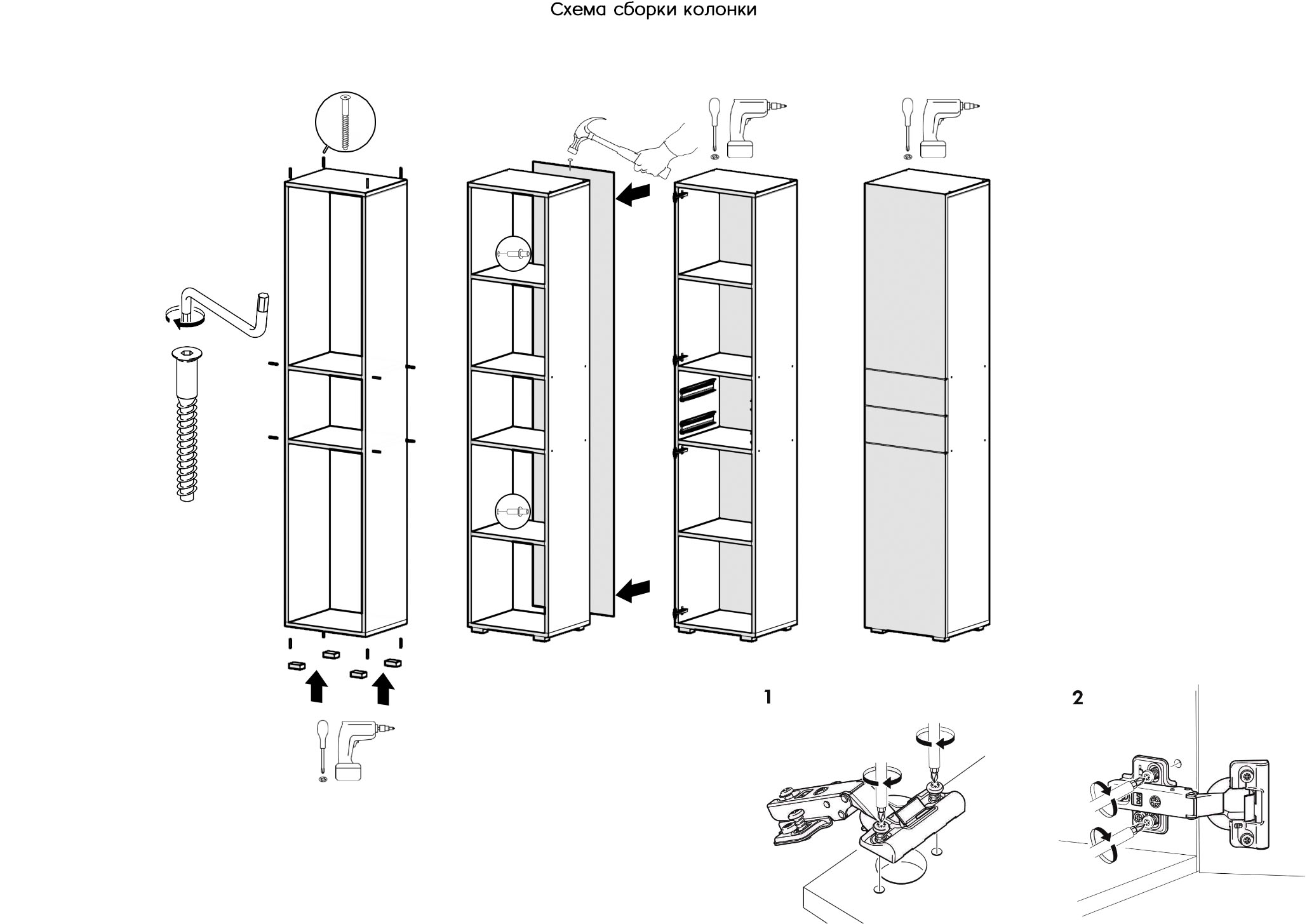 Схема сборки колонки

1

2