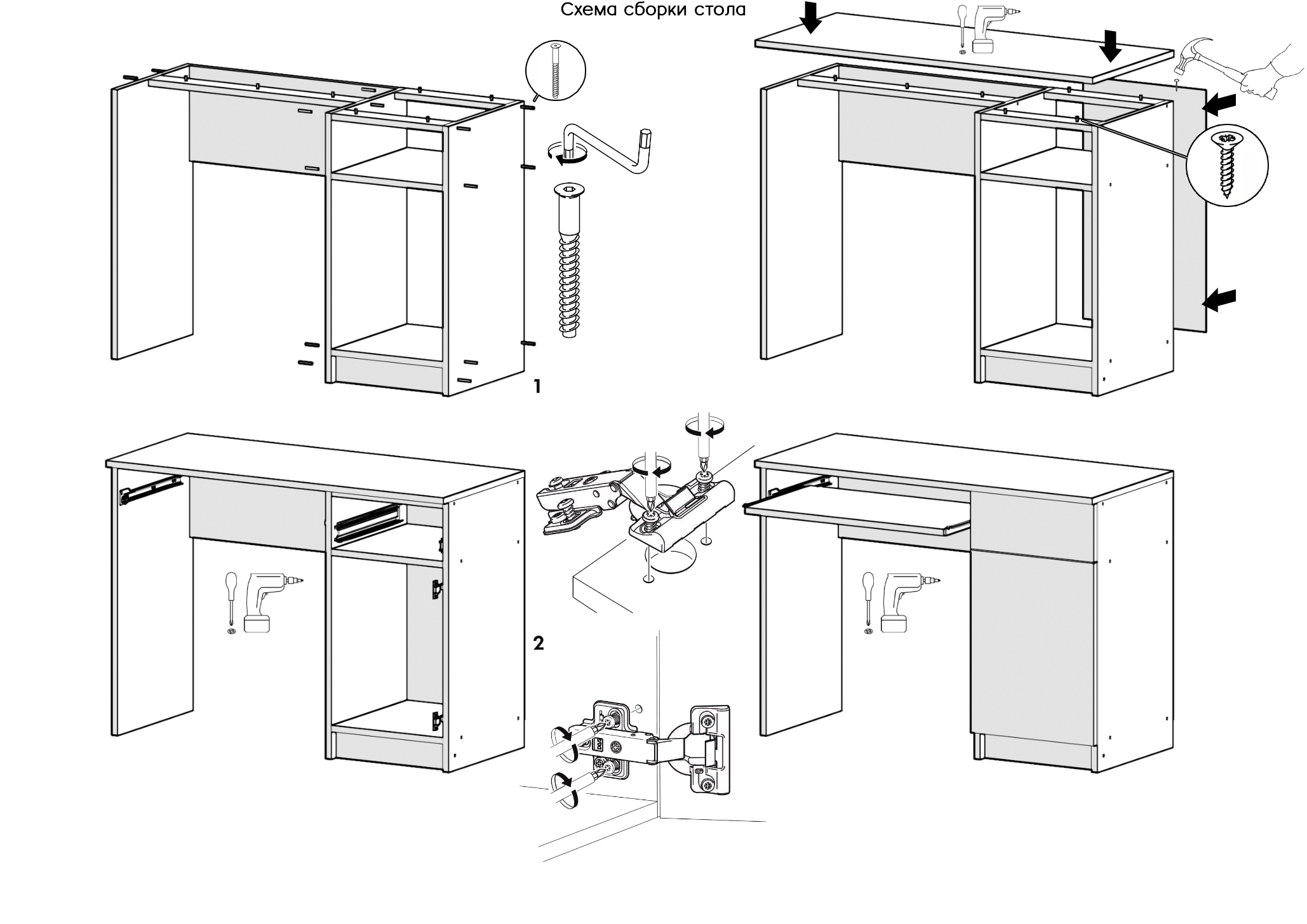 Схема сборки стола

1

2