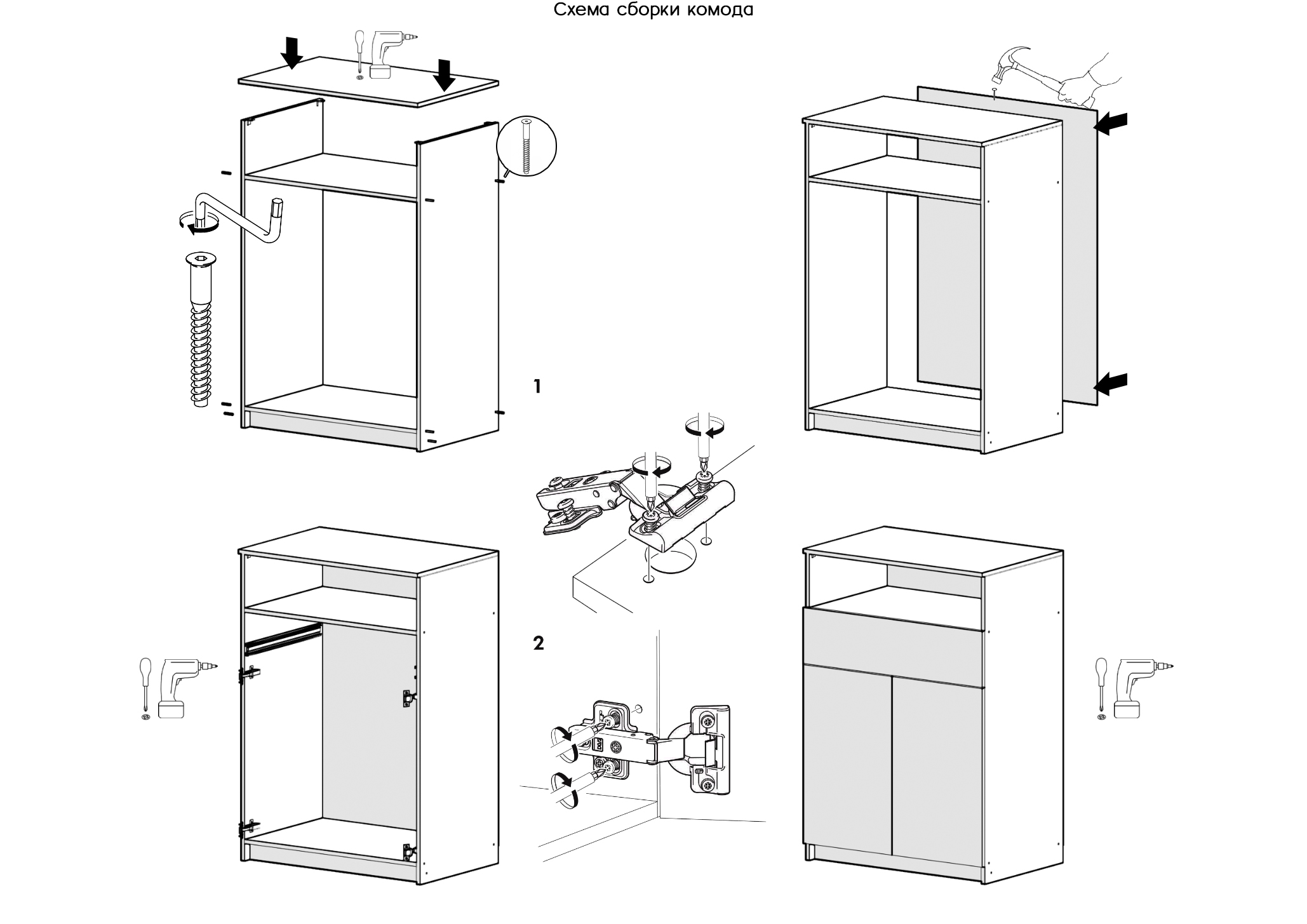 Схема сборки комода

1

2