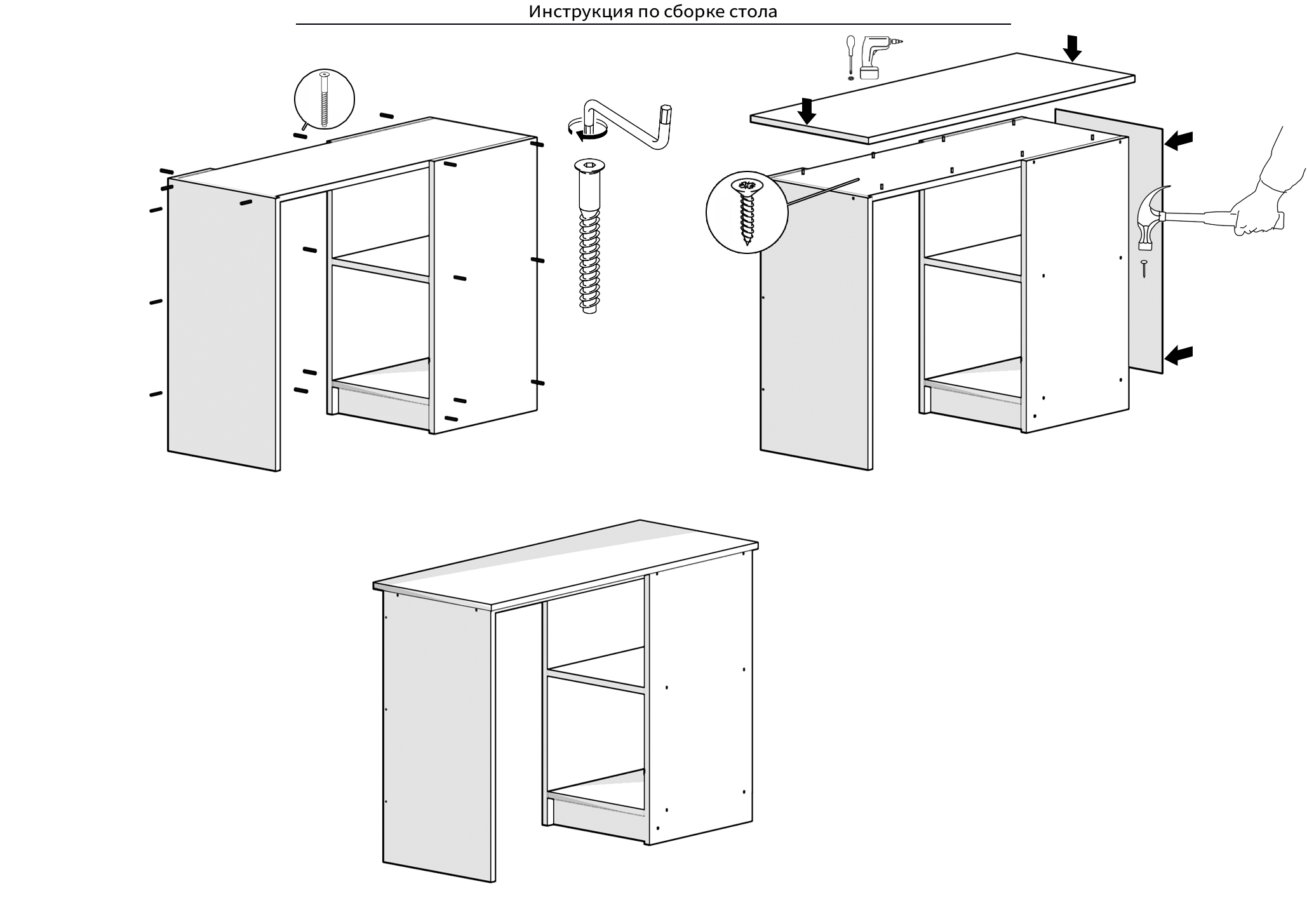 Инструкция по сборке стола