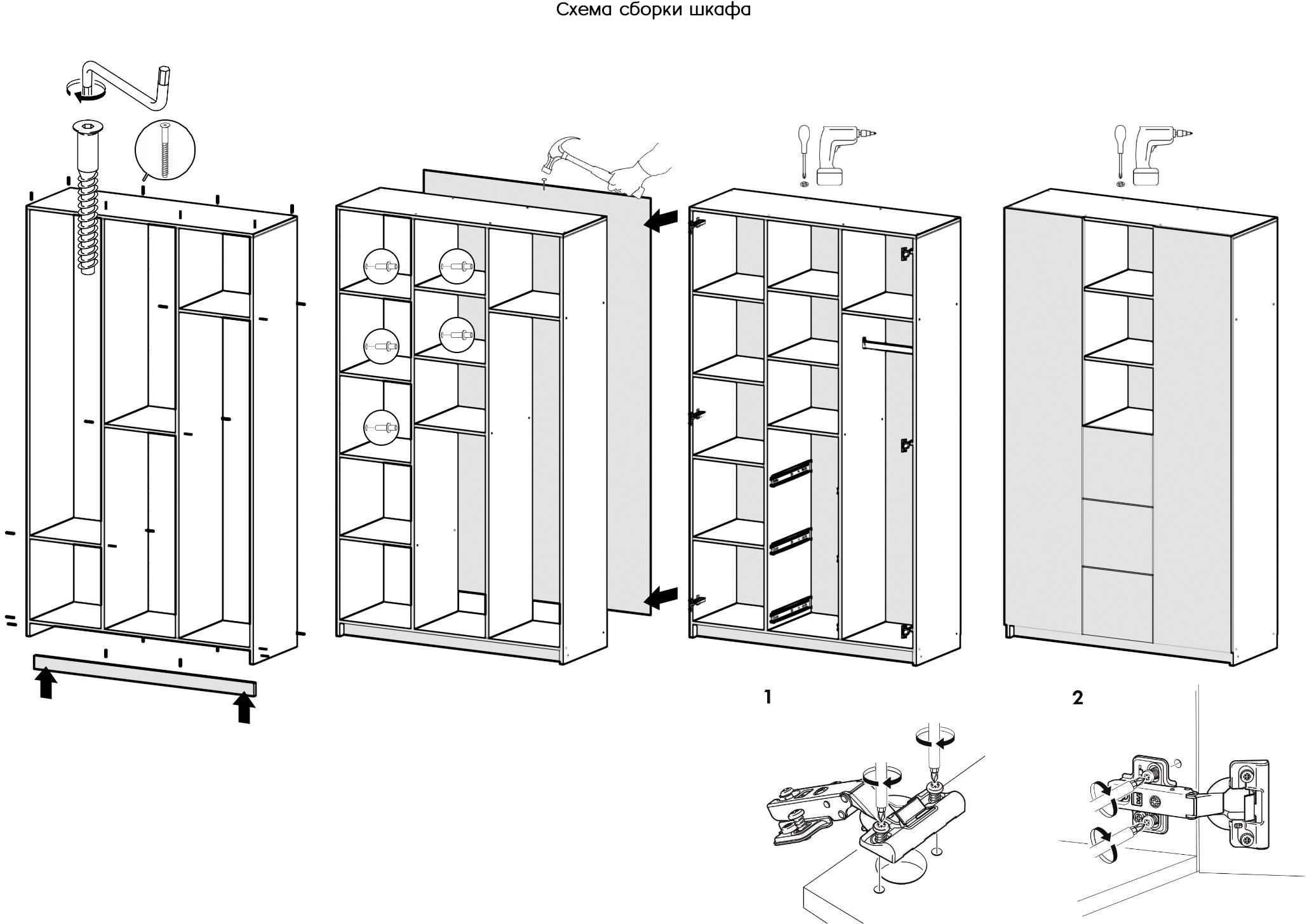 Схема сборки шкафа

1

2