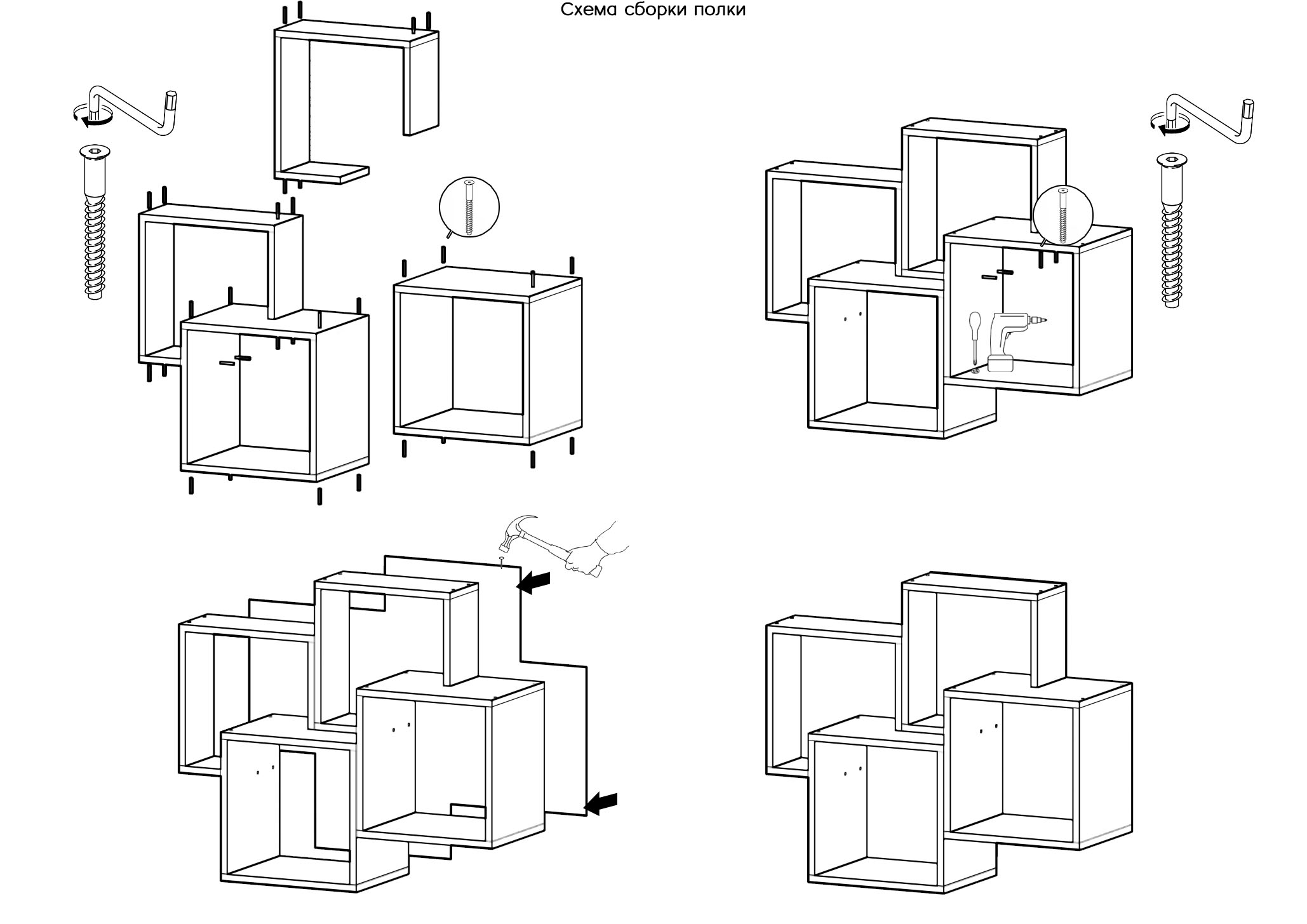 Схема сборки полки