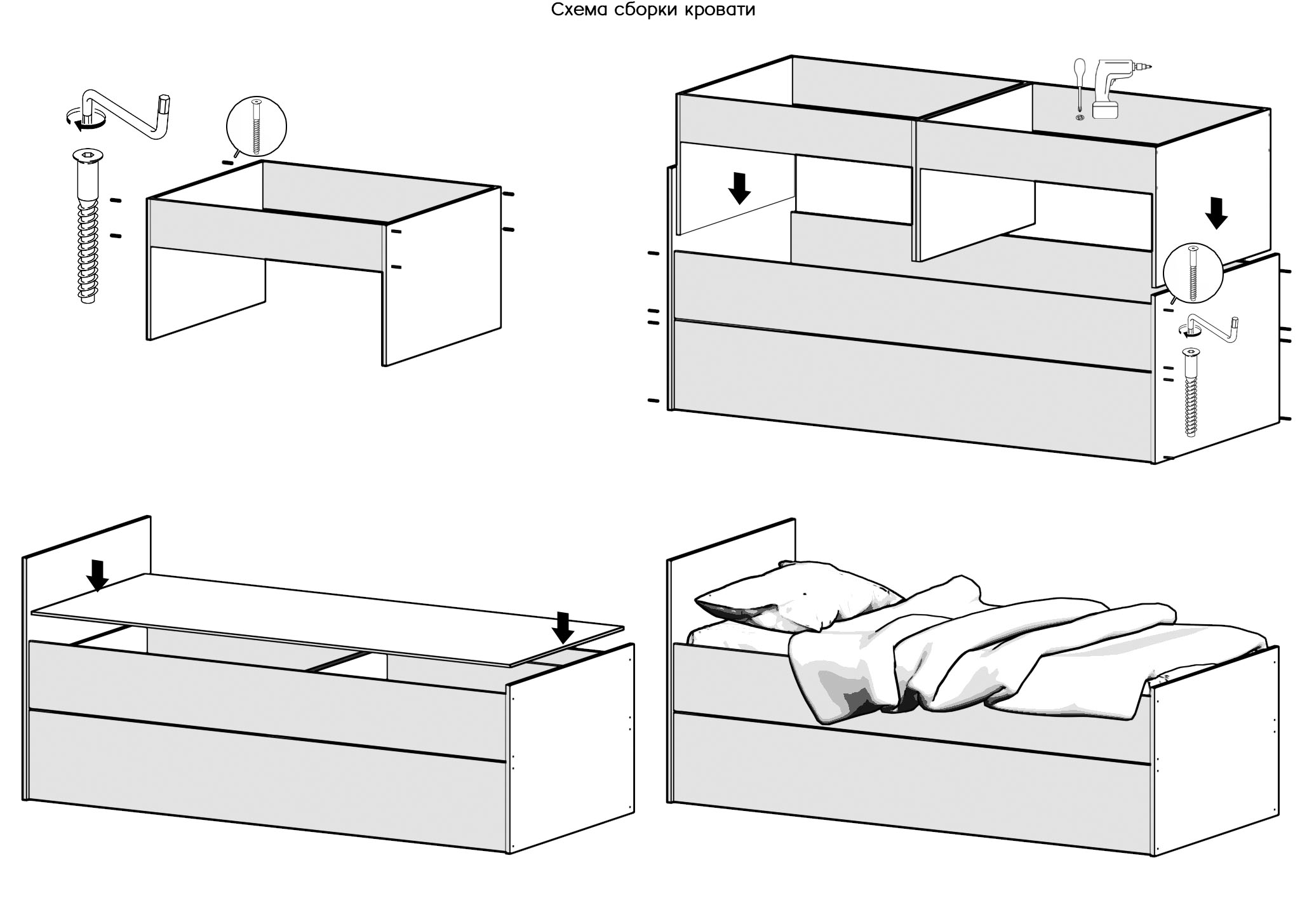 Схема сборки кровати