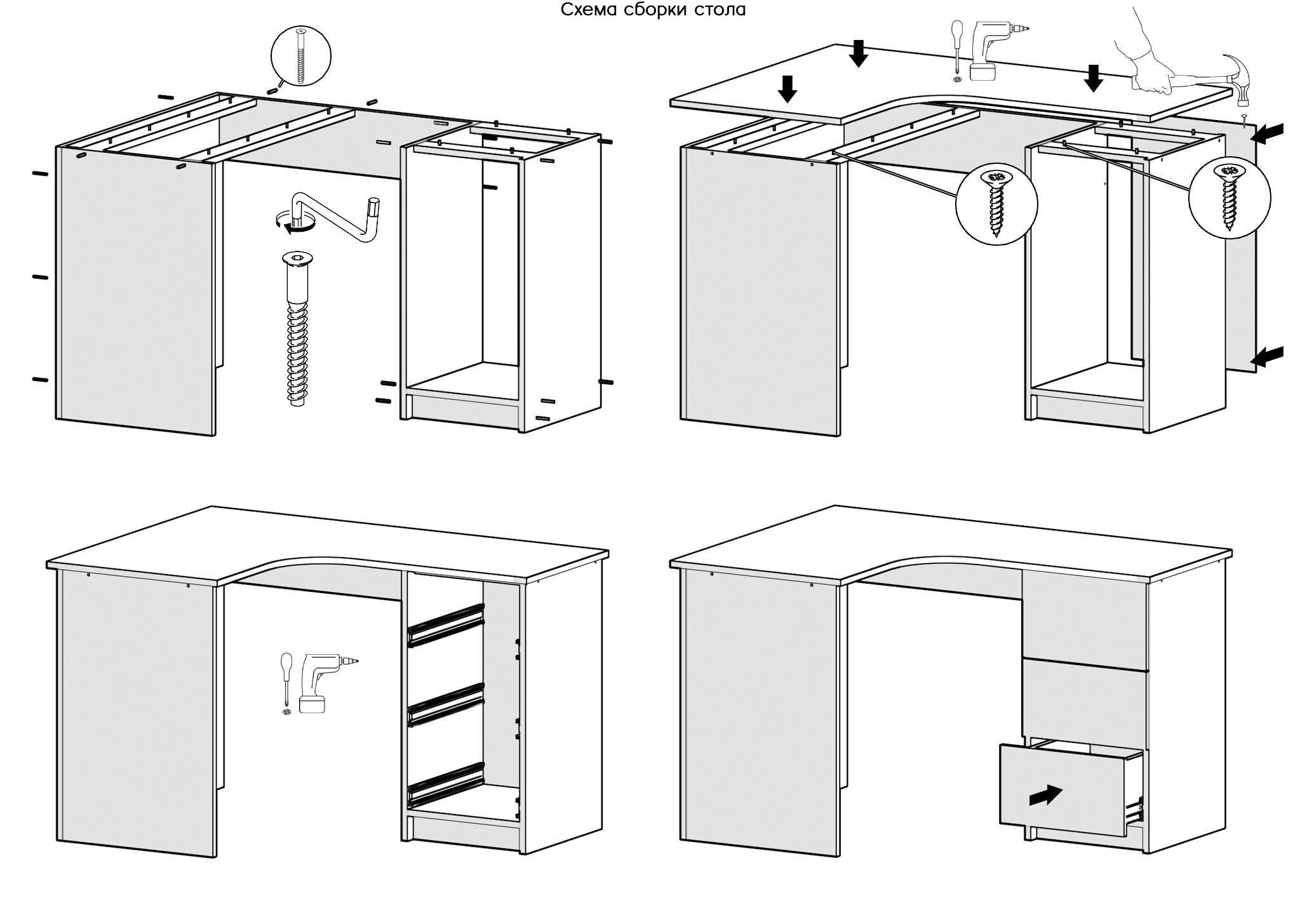 Схема сборки стола