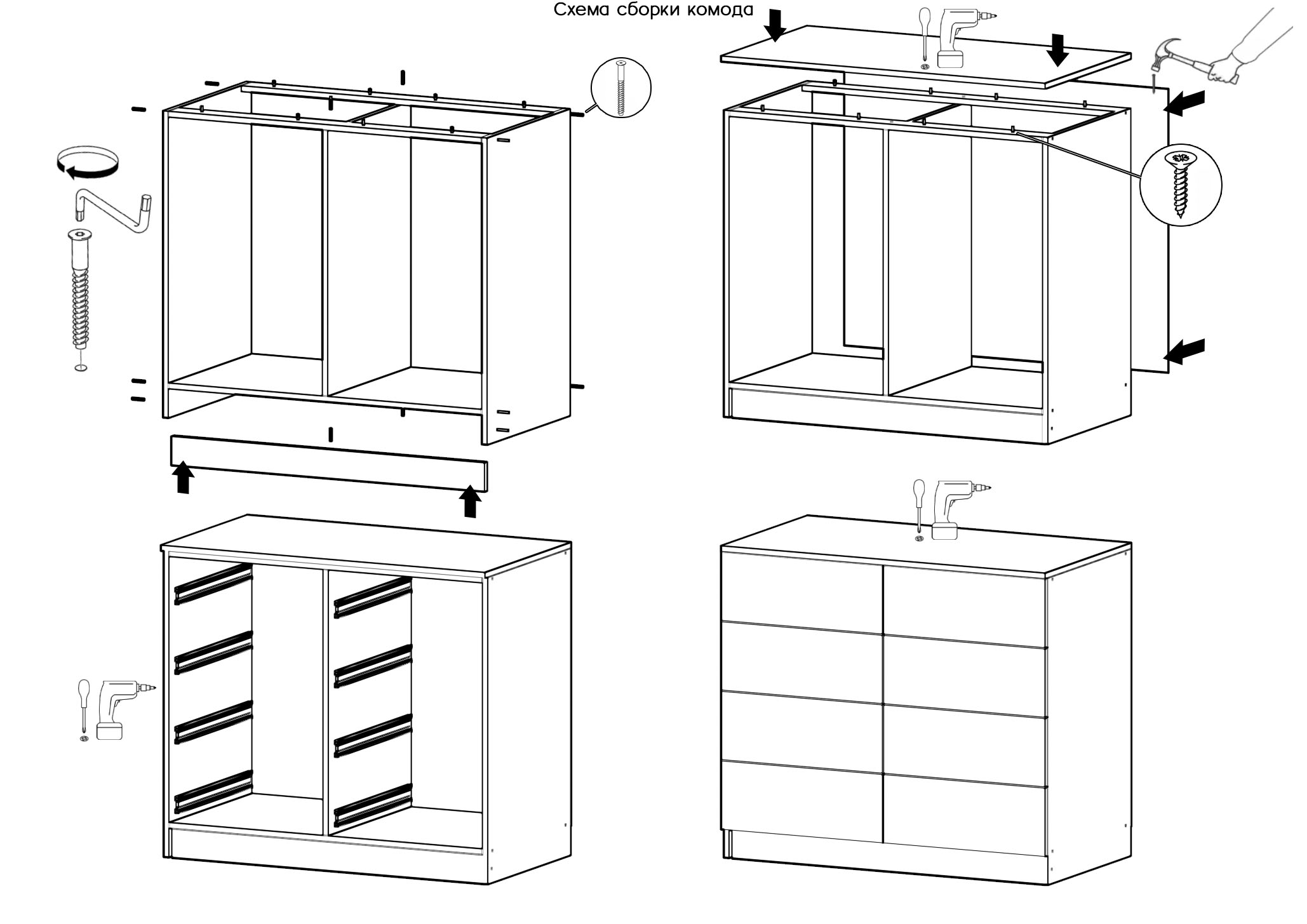 Схема сборки комода