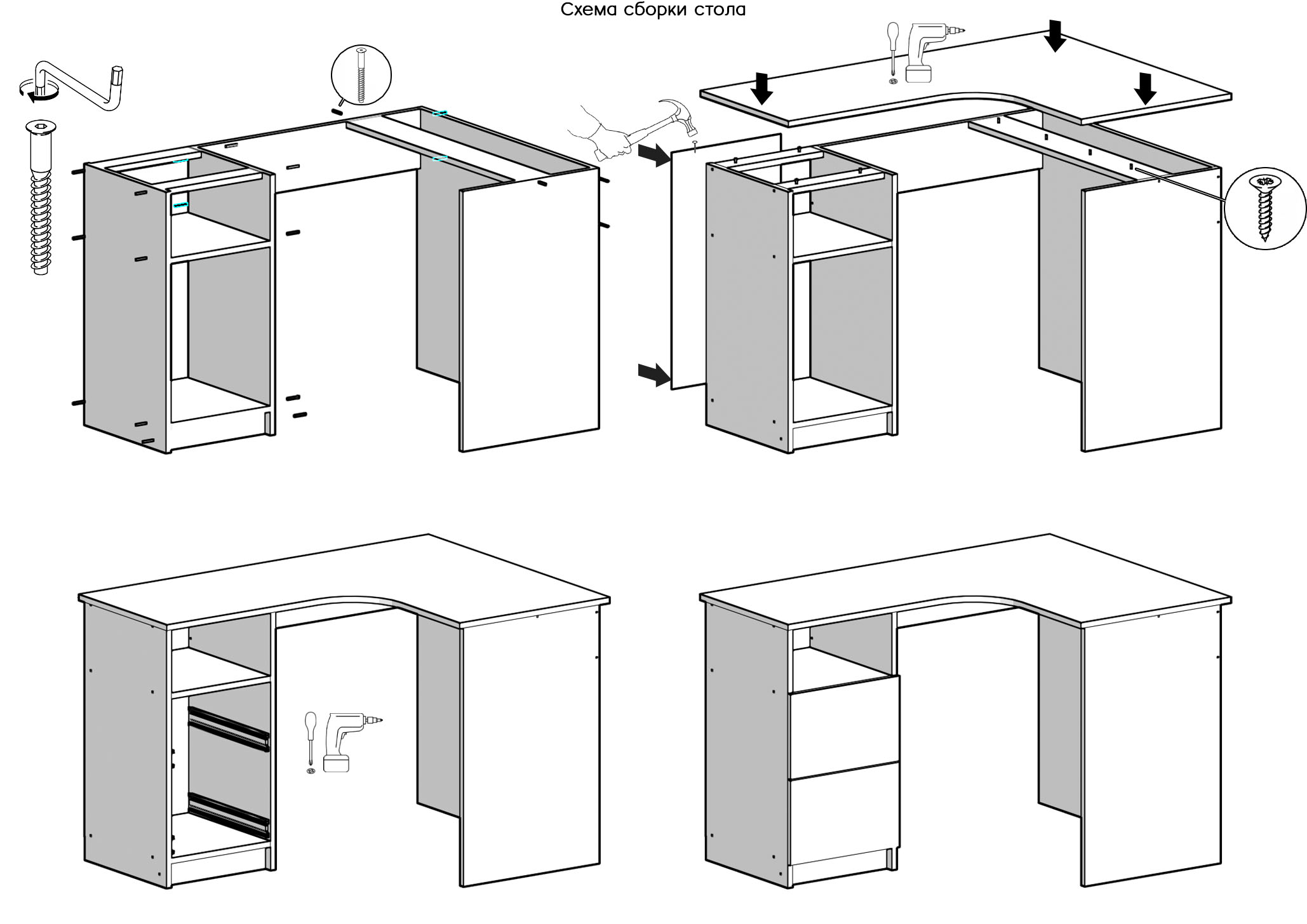 Схема сборки стола