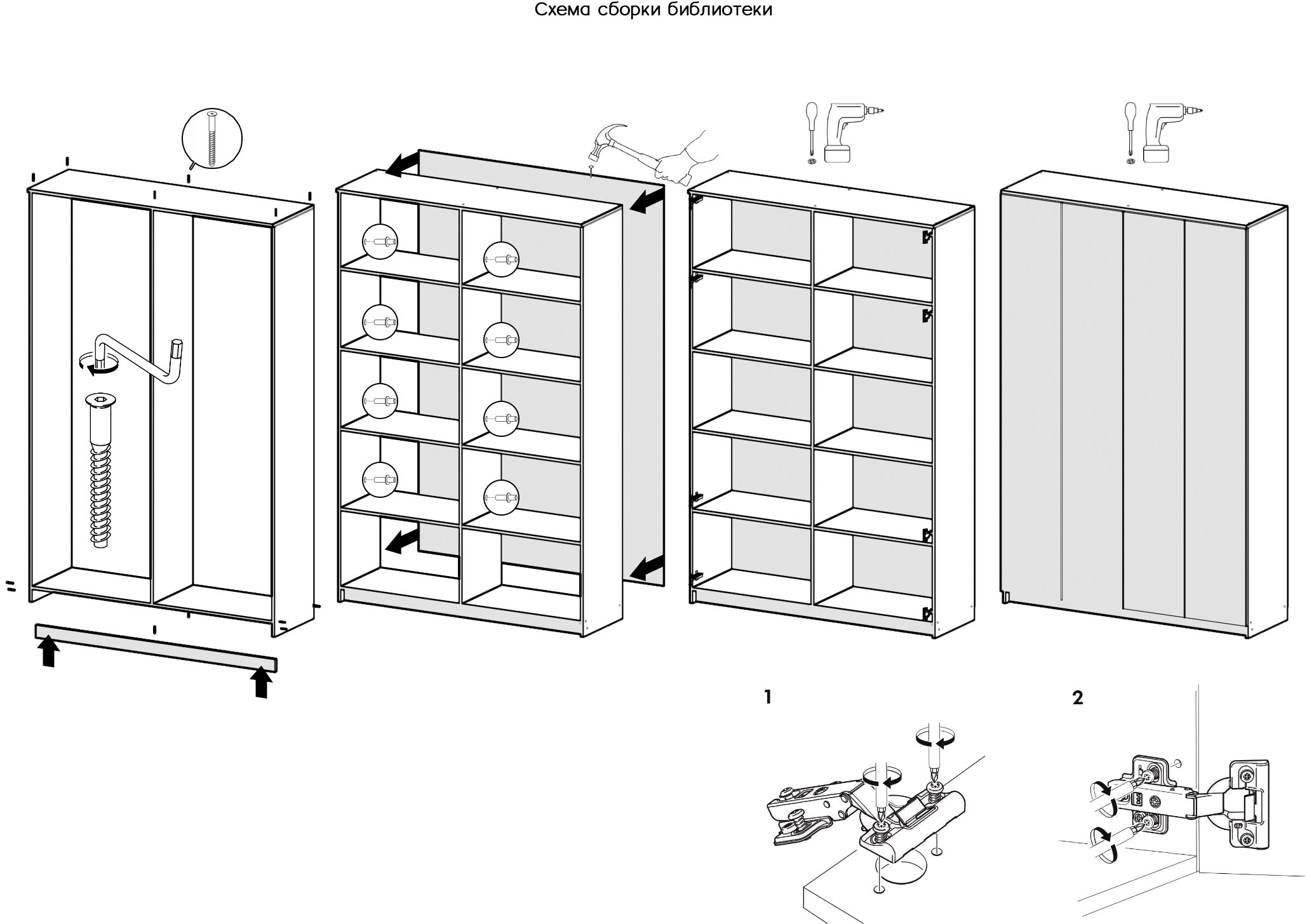 Схема сборки библиотеки

1

2