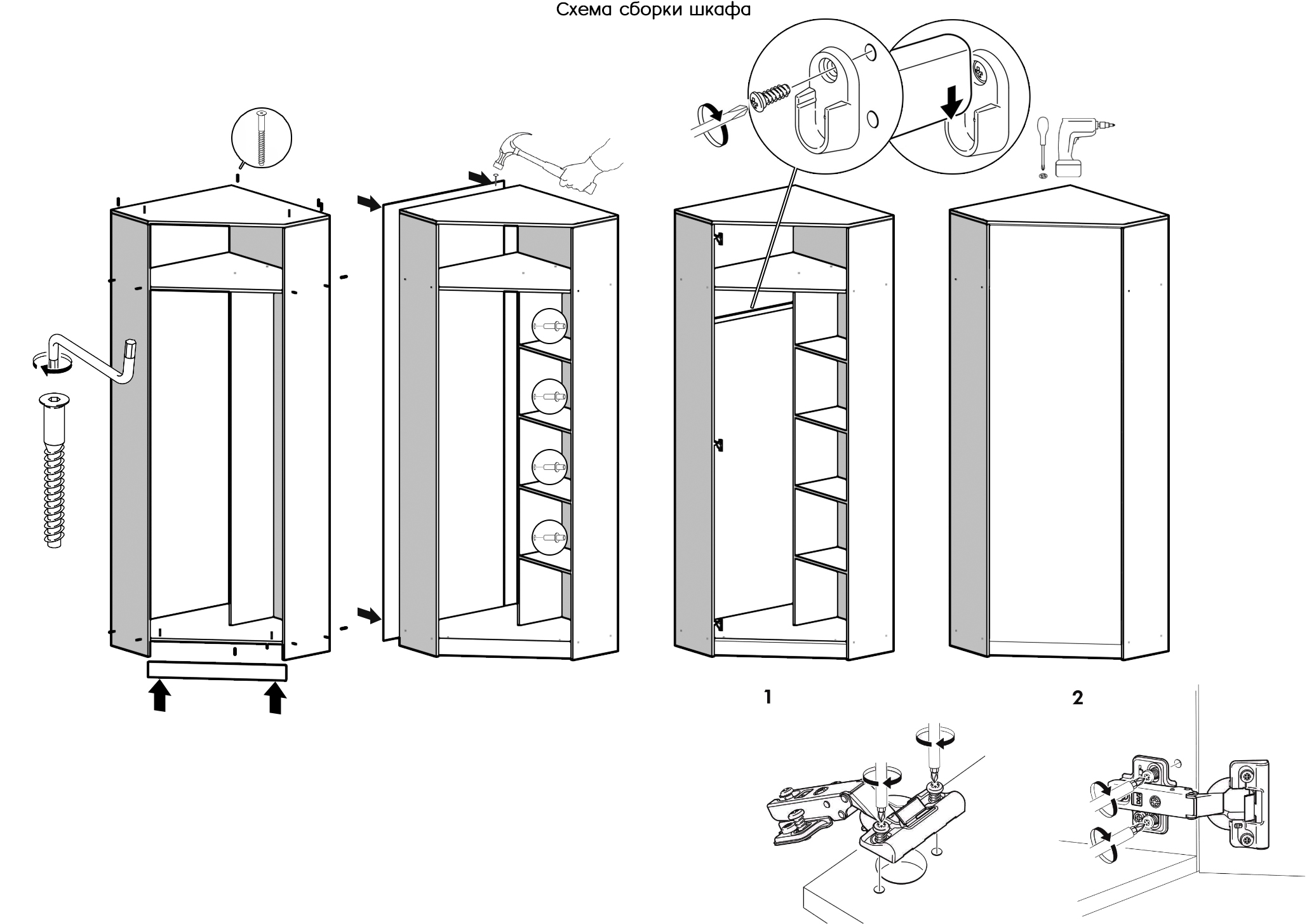 Схема сборки шкафа

1

2