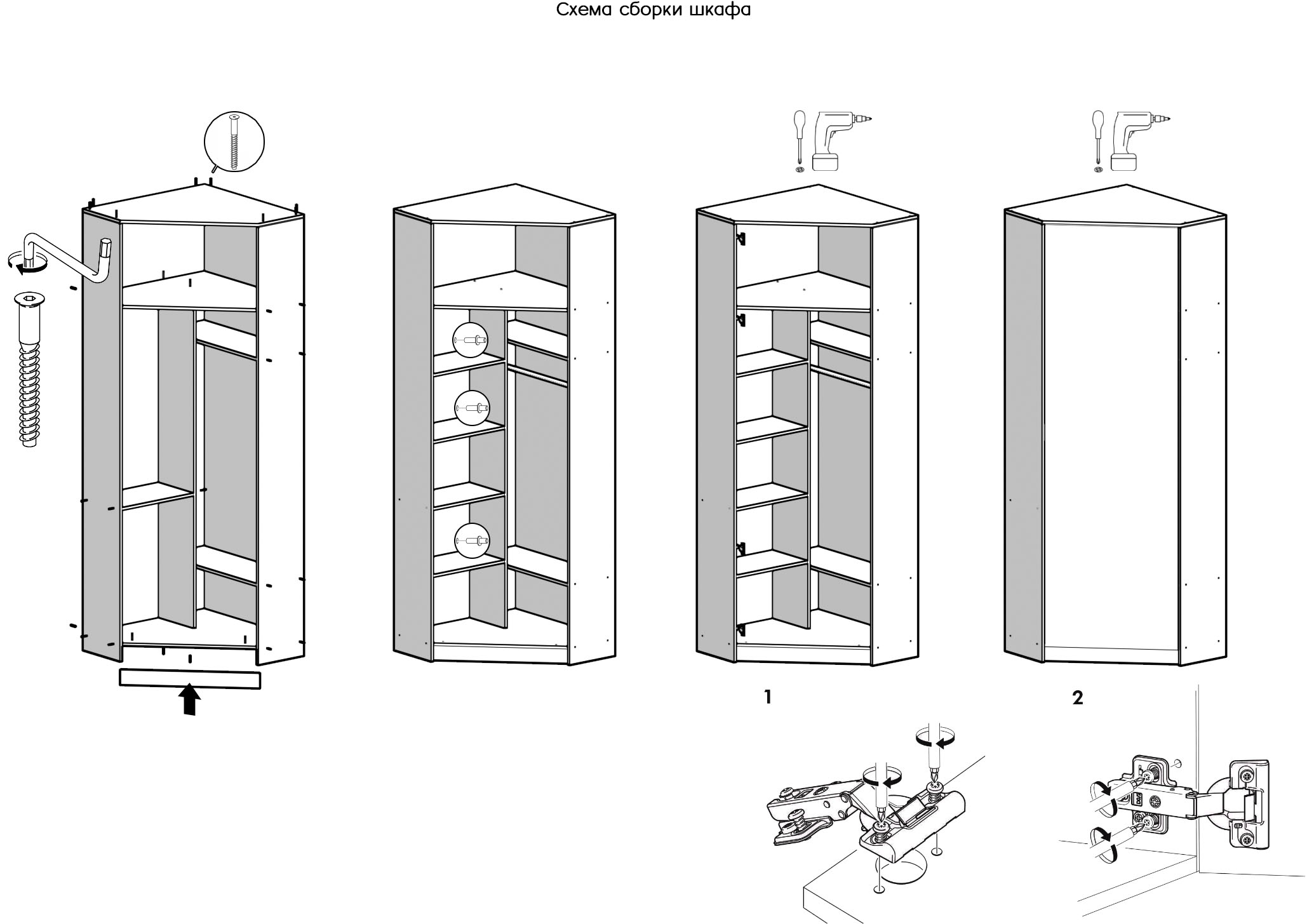 Схема сборки шкафа

1

2