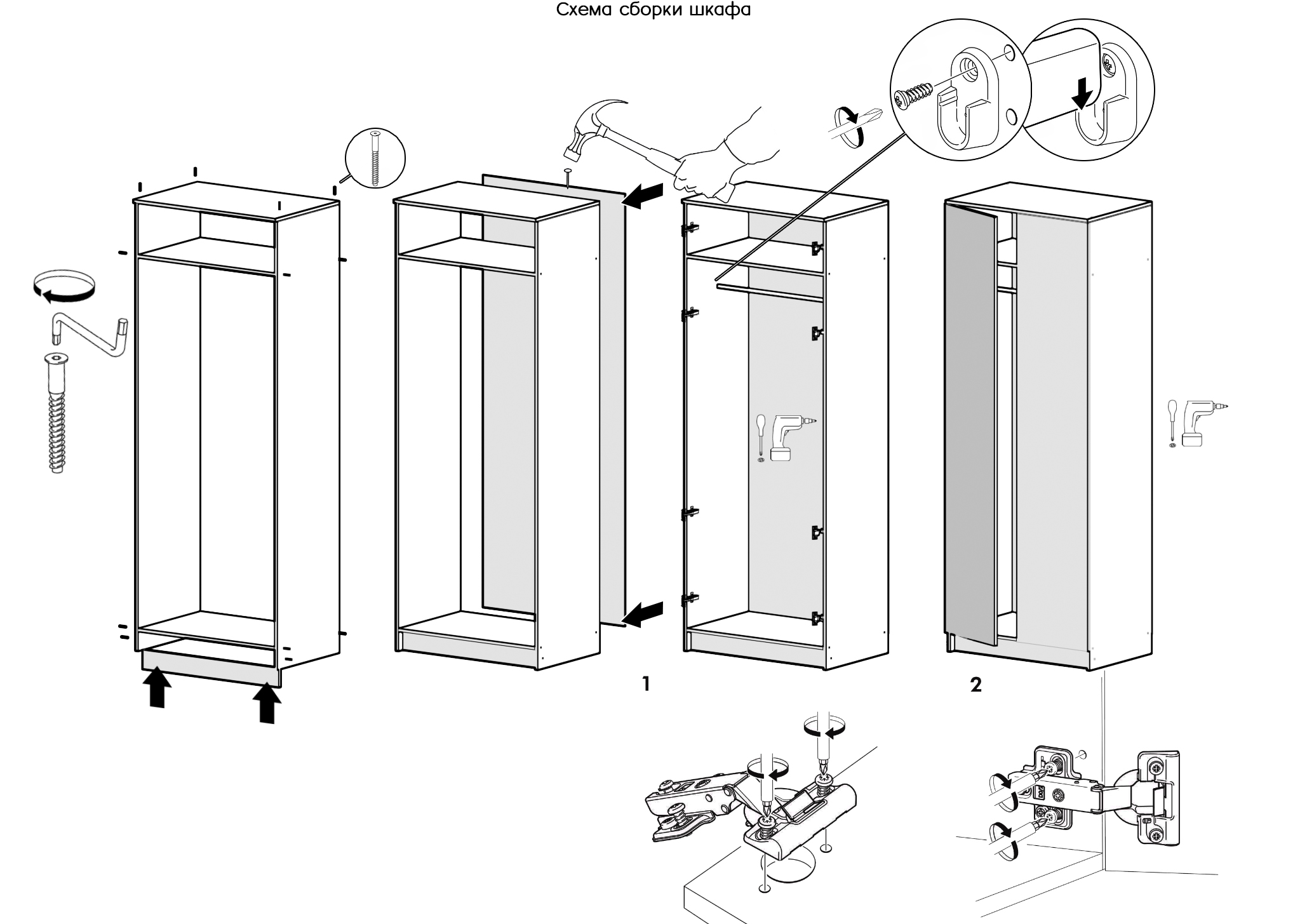 Схема сборки шкафа

1

2