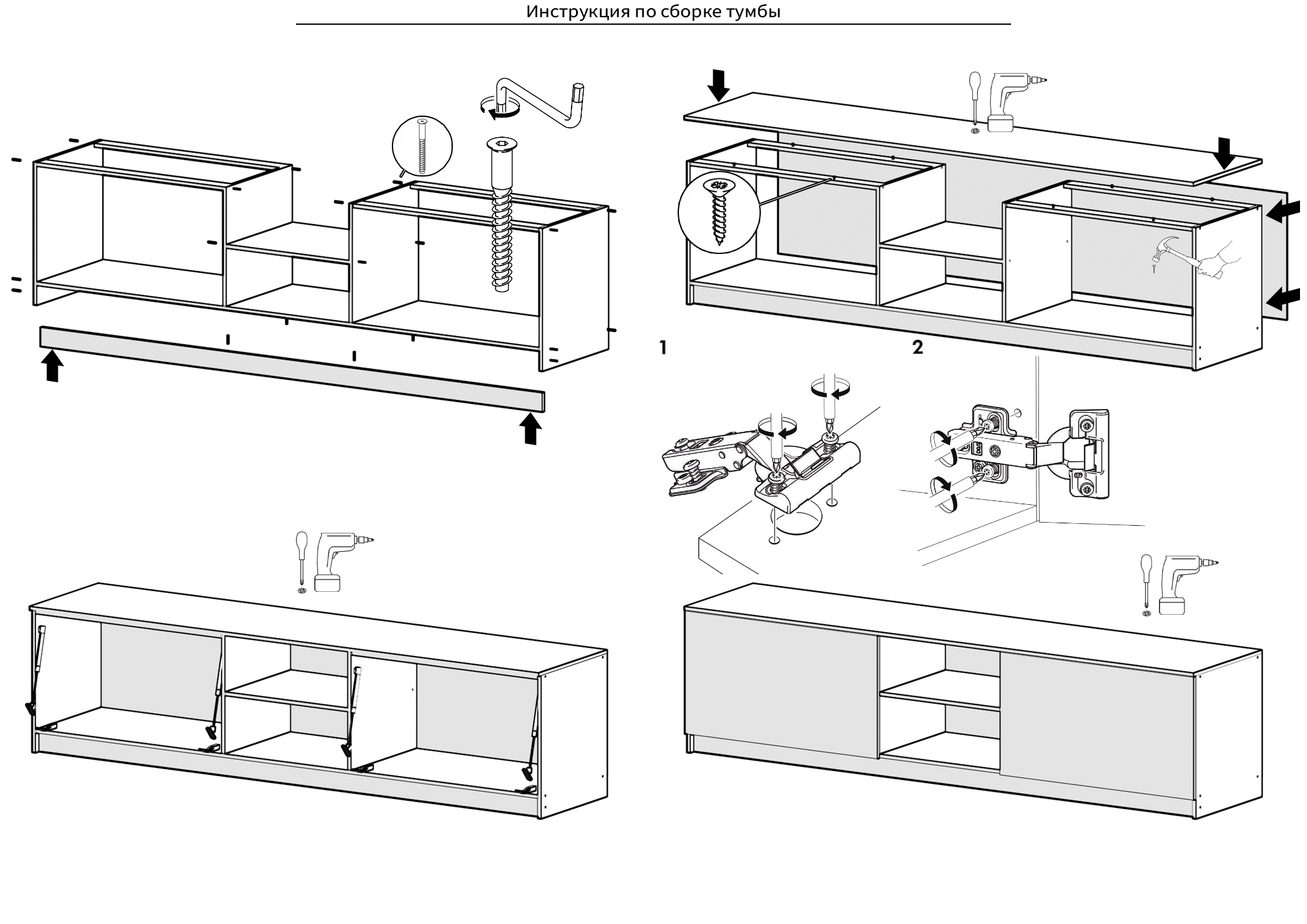 Инструкция по сборке тумбы

1

2