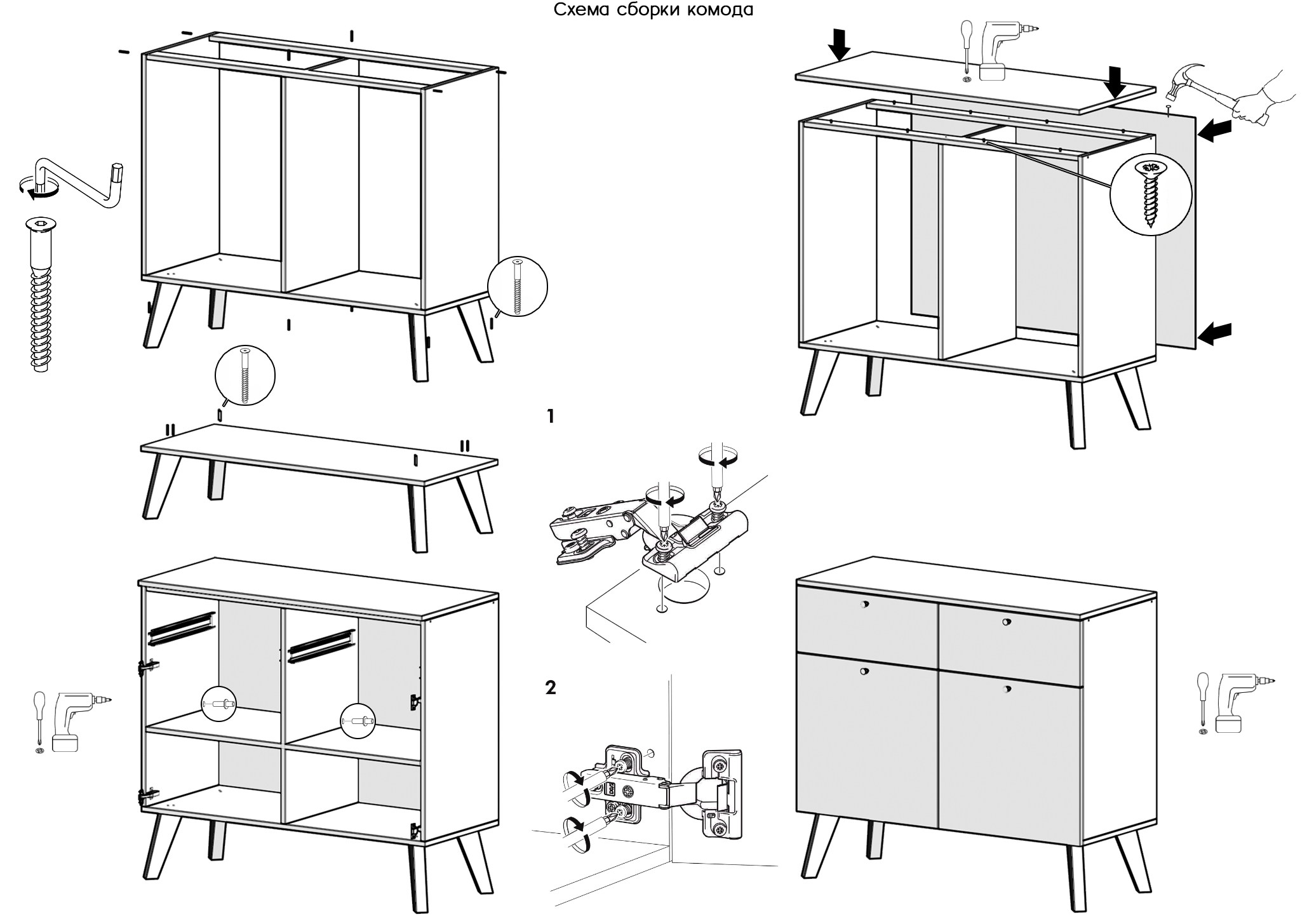 Схема сборки комода

1

2