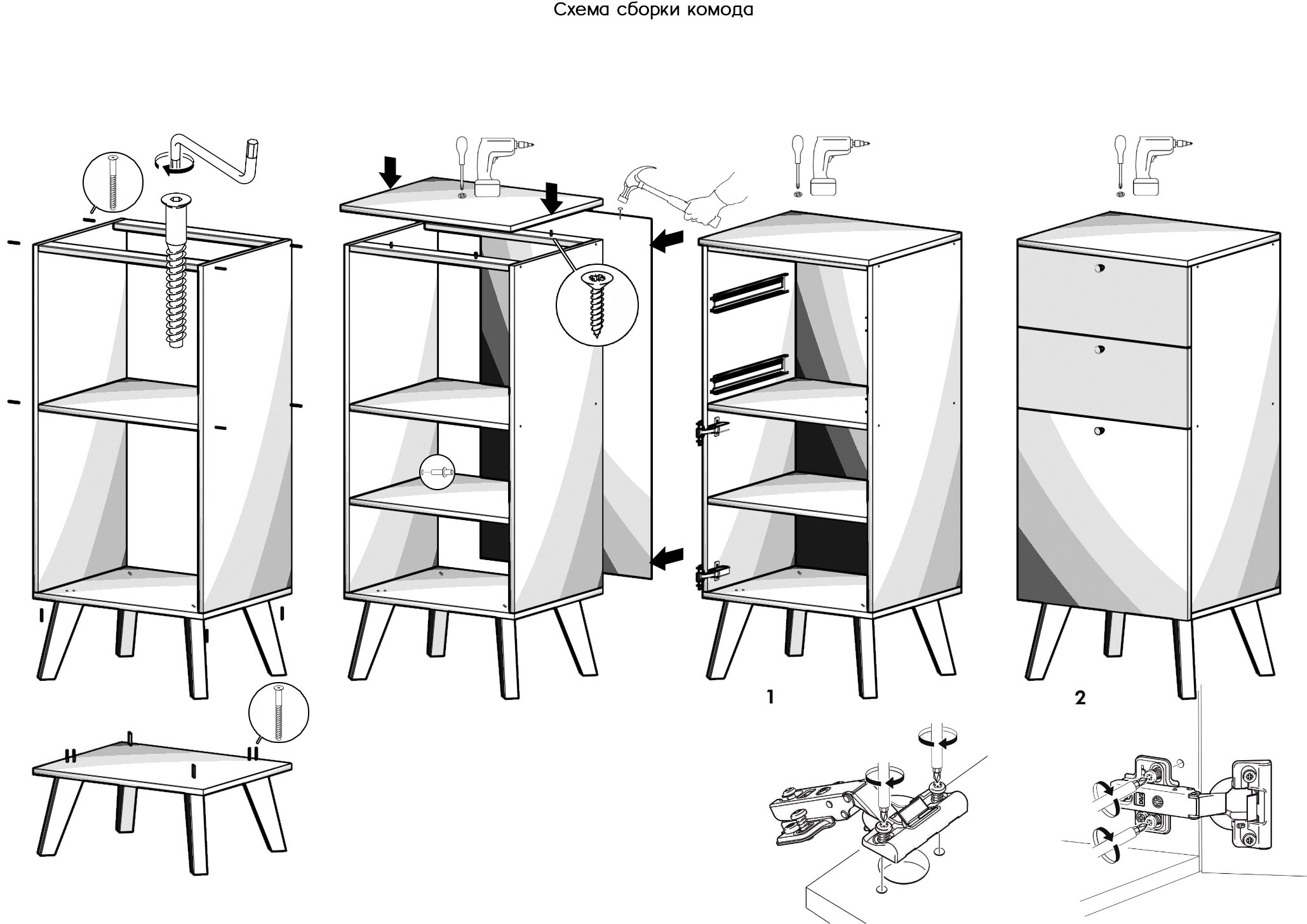 Схема сборки комода

1

2