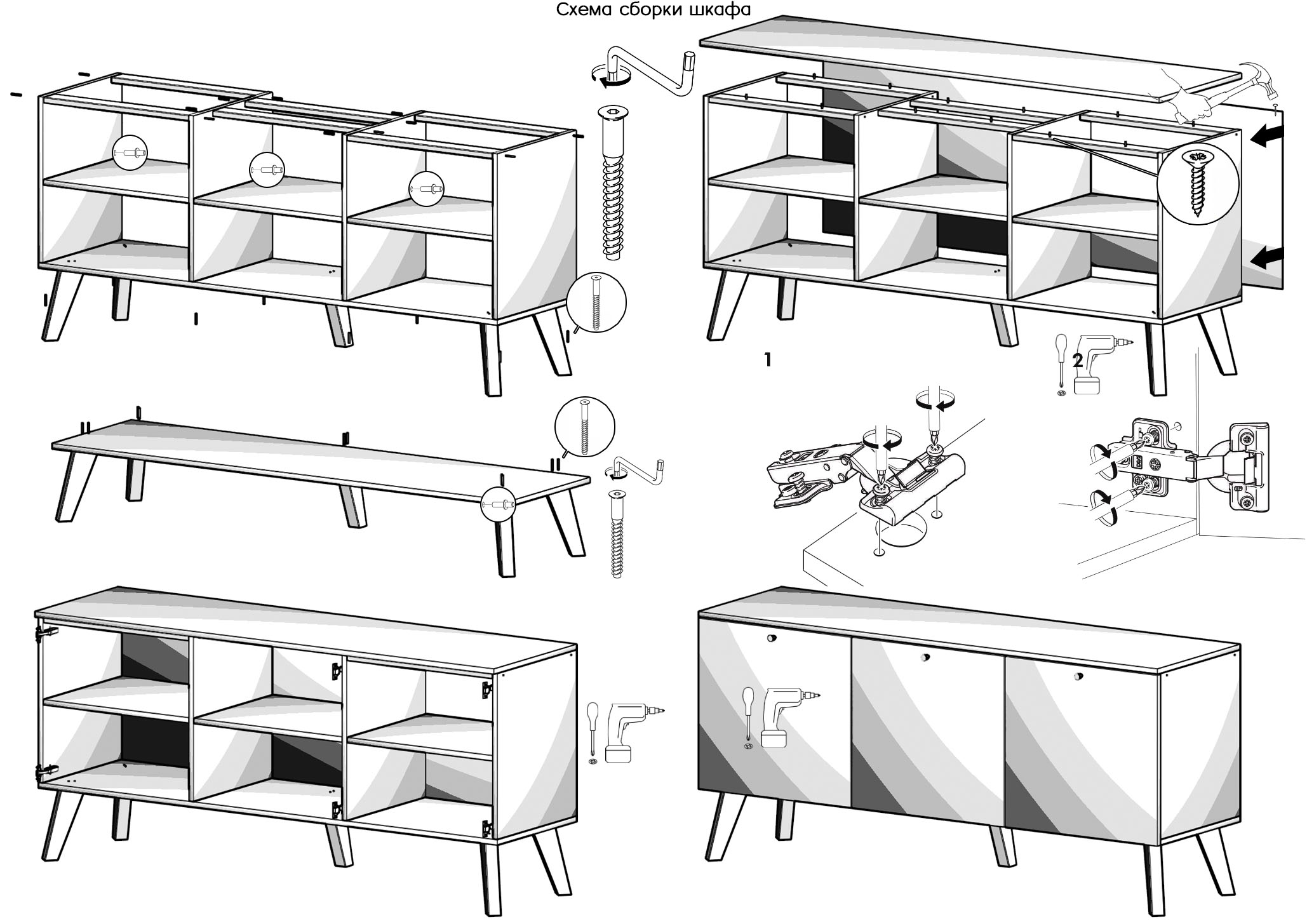 Схема сборки шкафа

1

2