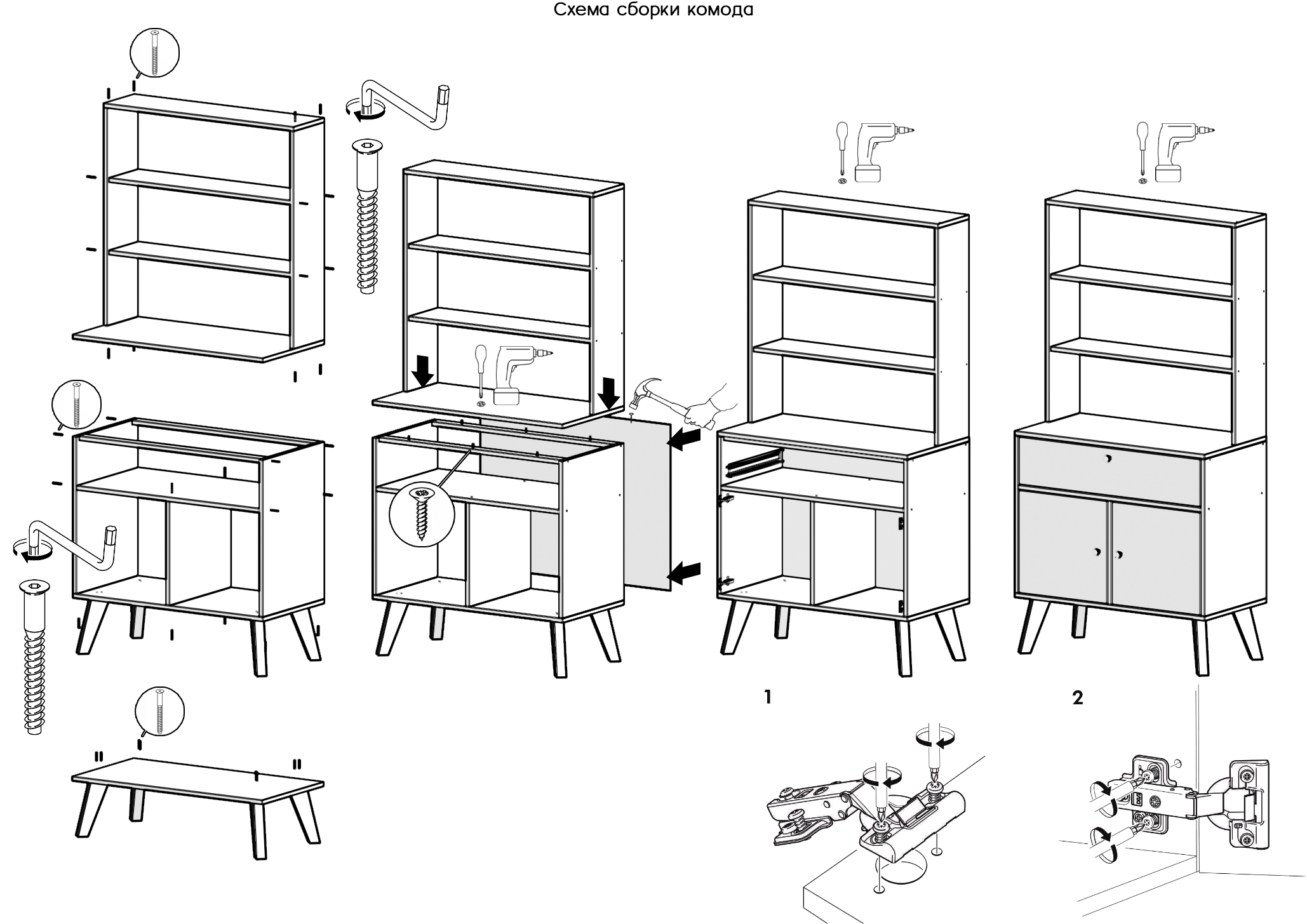 Схема сборки комода

1

2