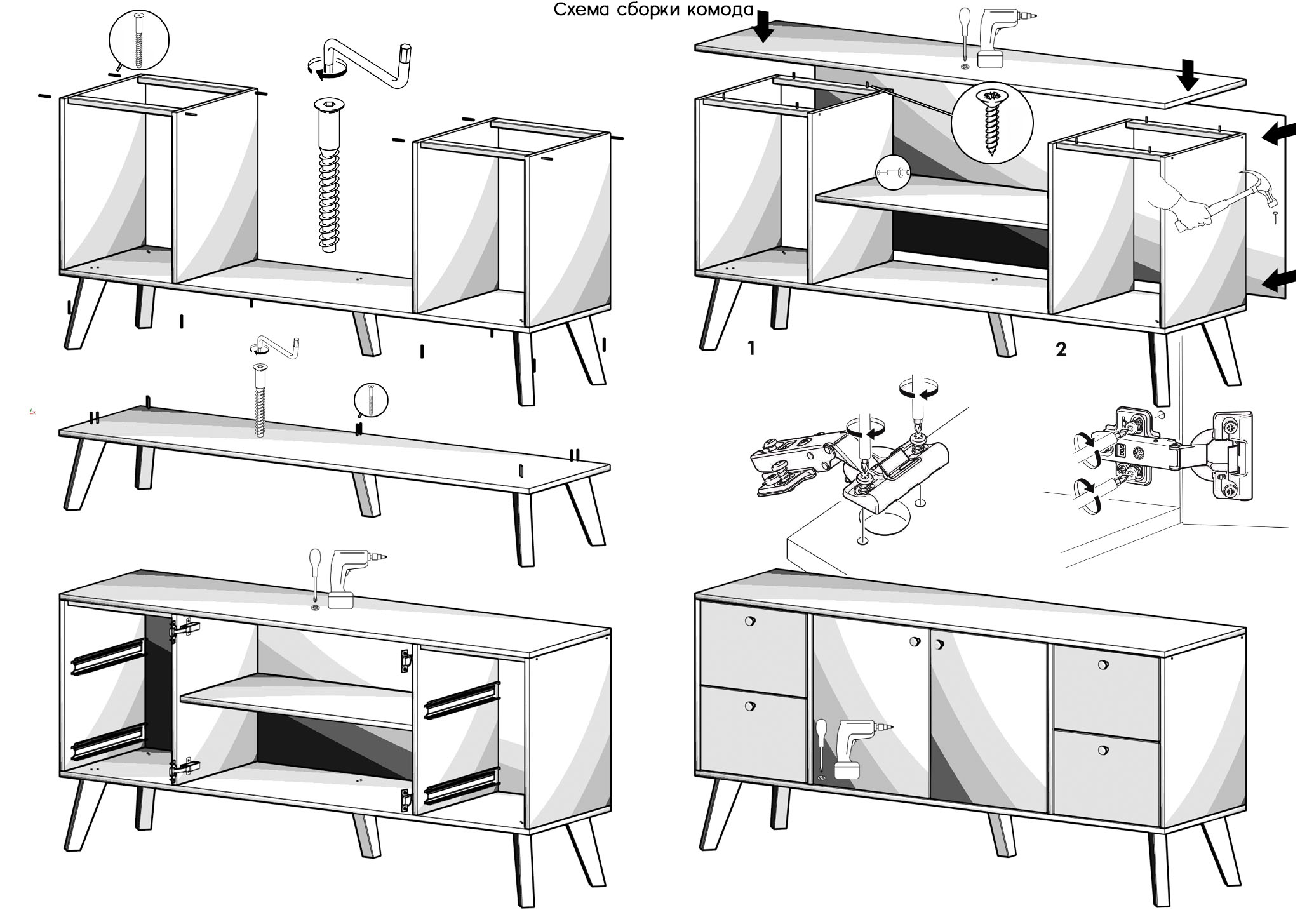 Схема сборки комода

1

2