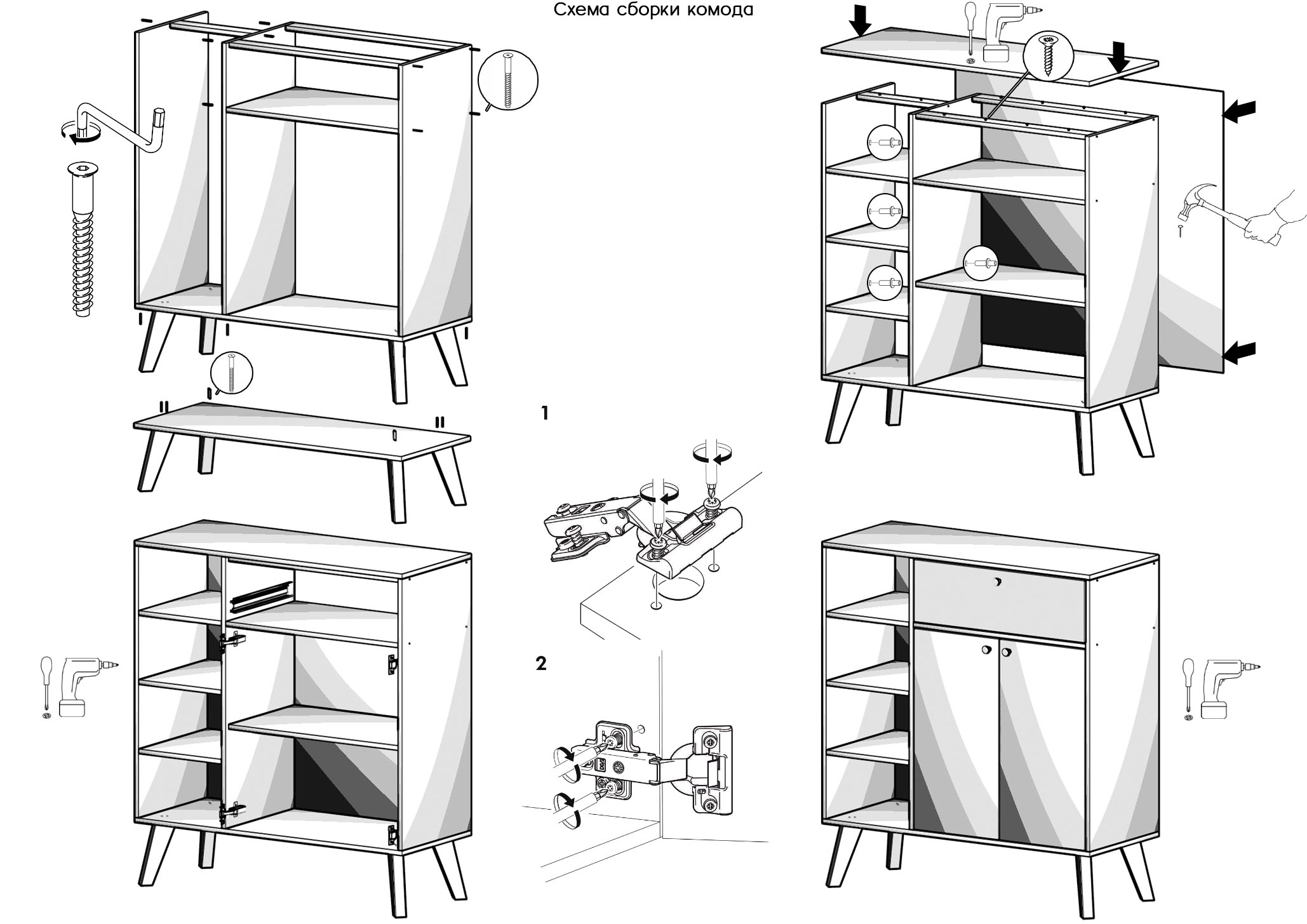 Схема сборки комода

1

2