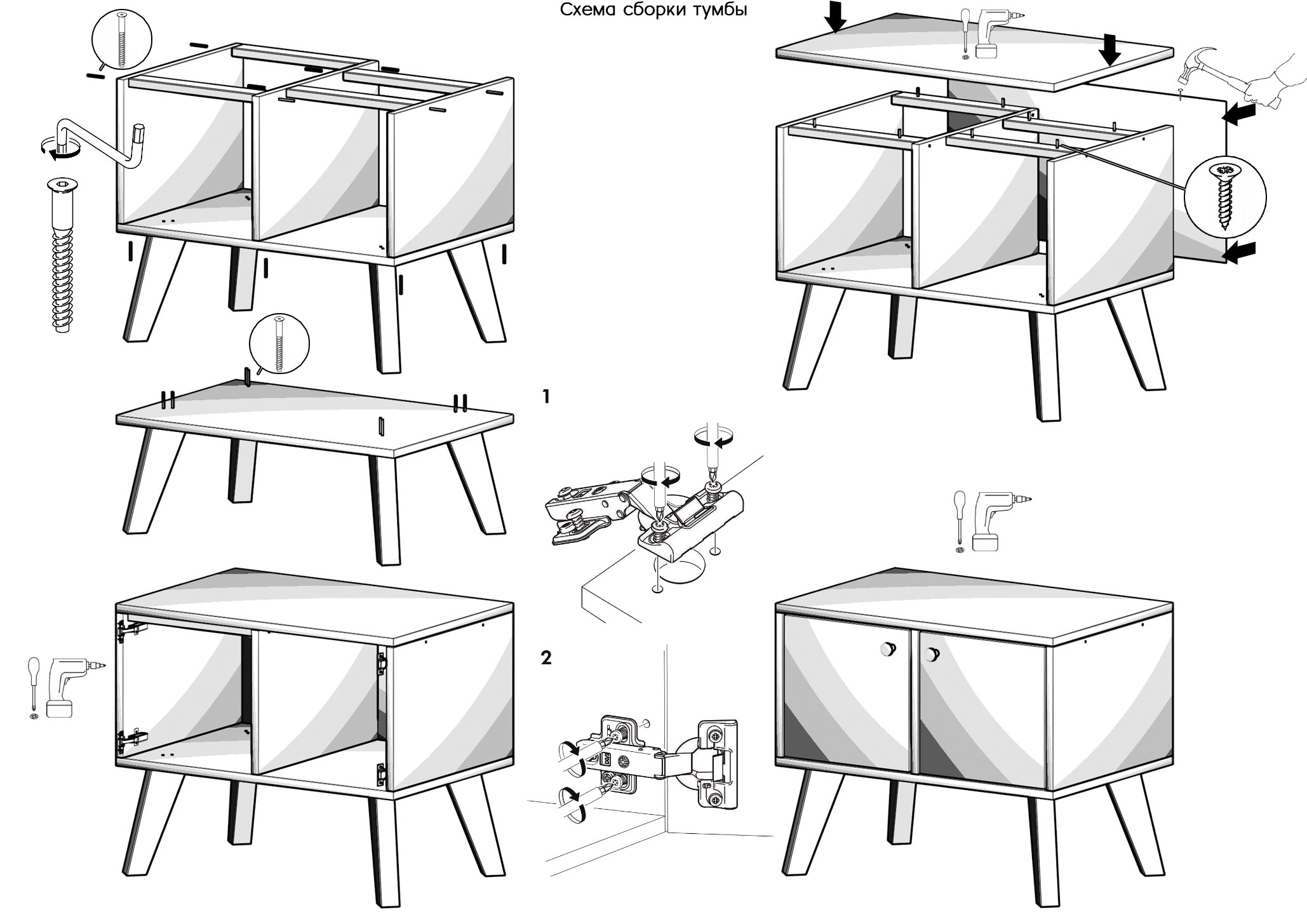 Схема сборки тумбы

1

2