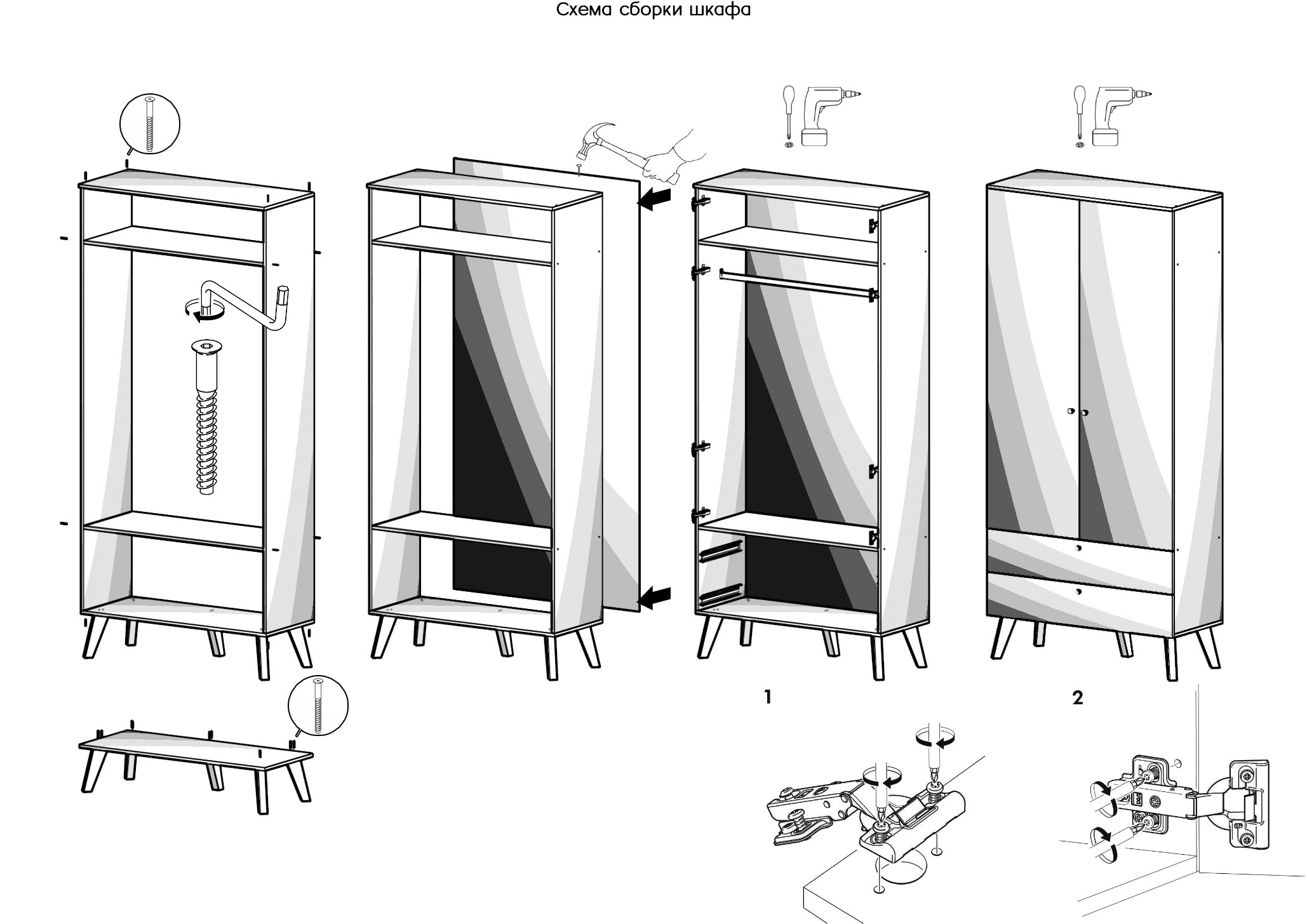 Схема сборки шкафа

1

2