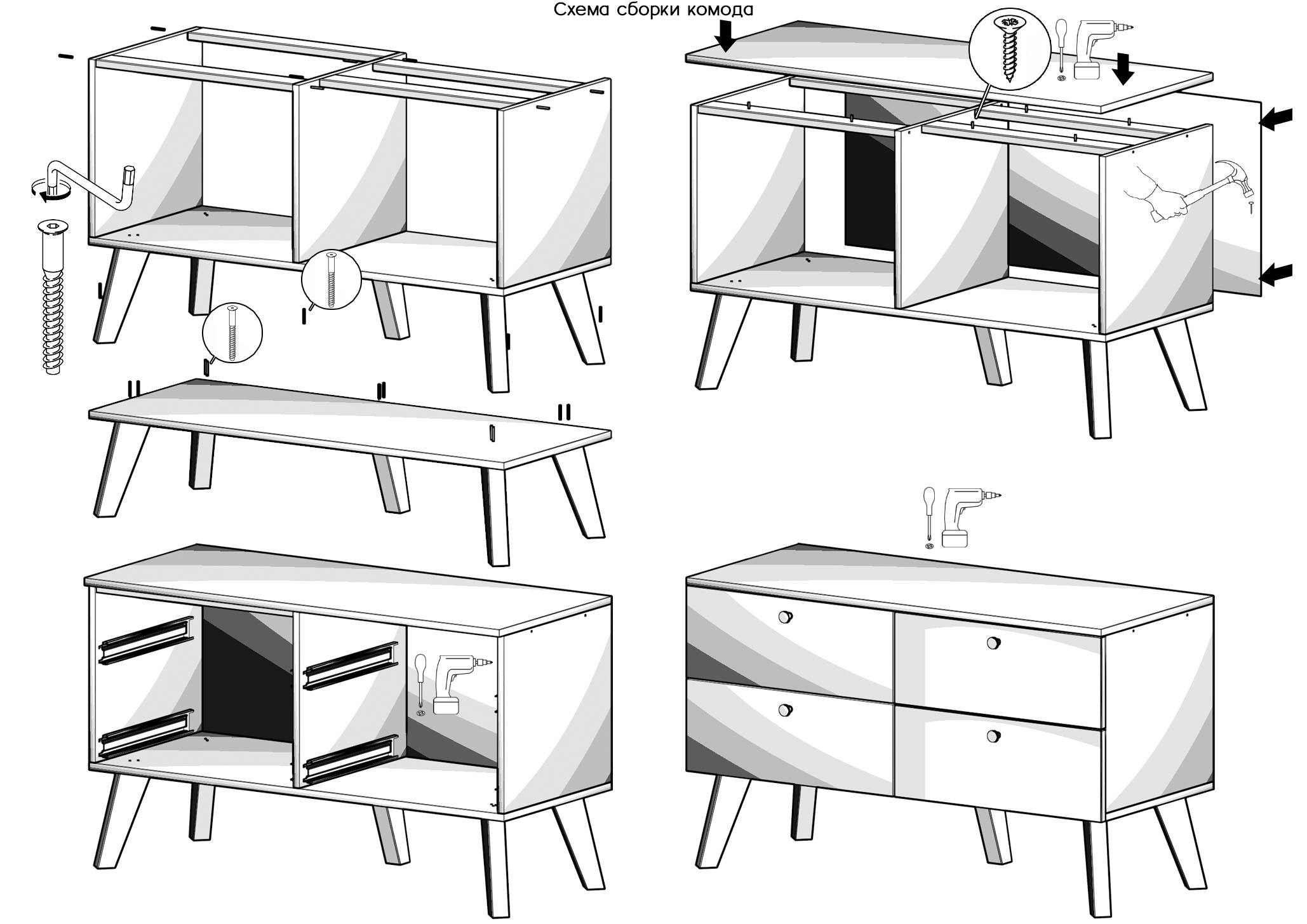 Схема сборки комода