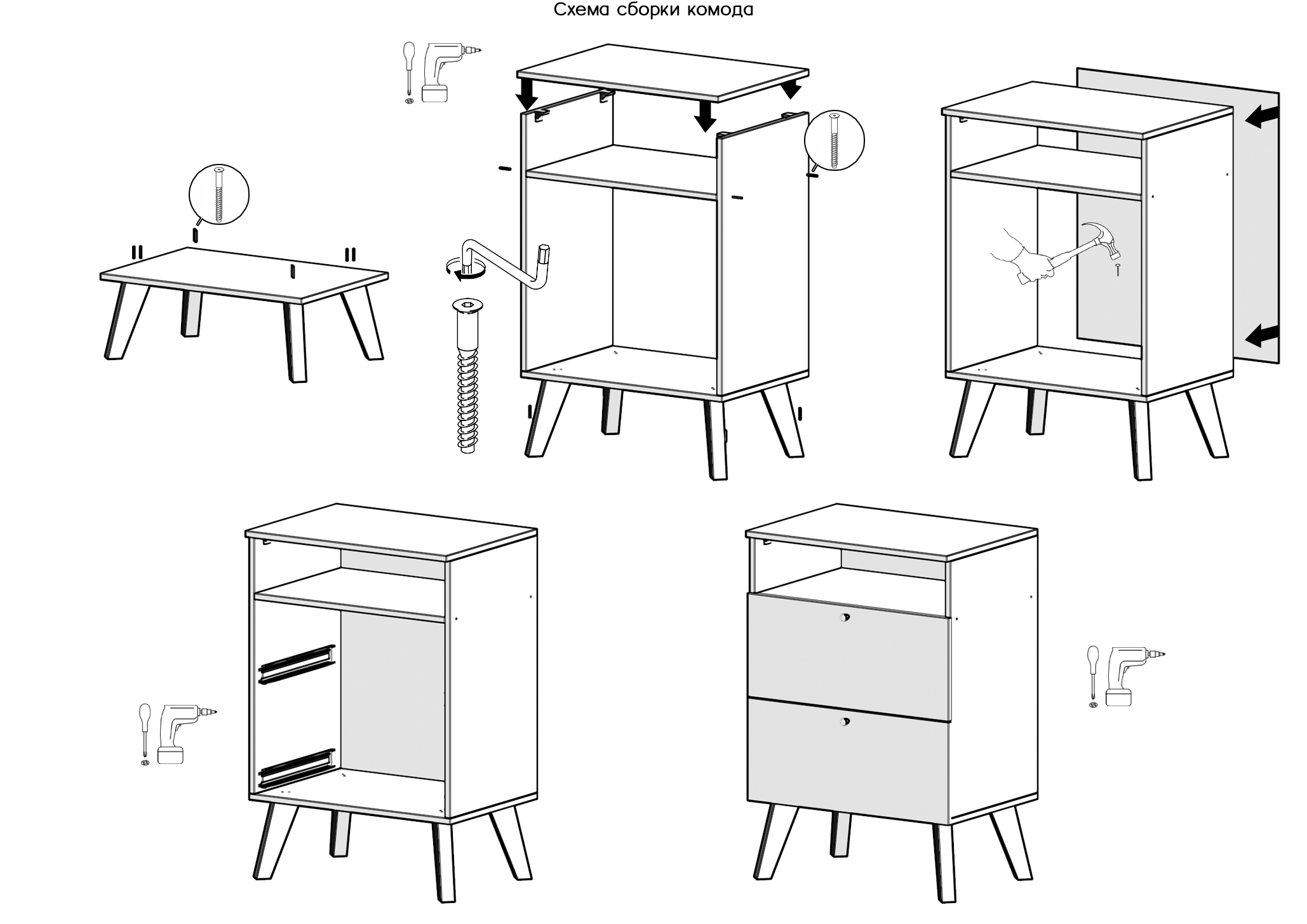 Схема сборки комода