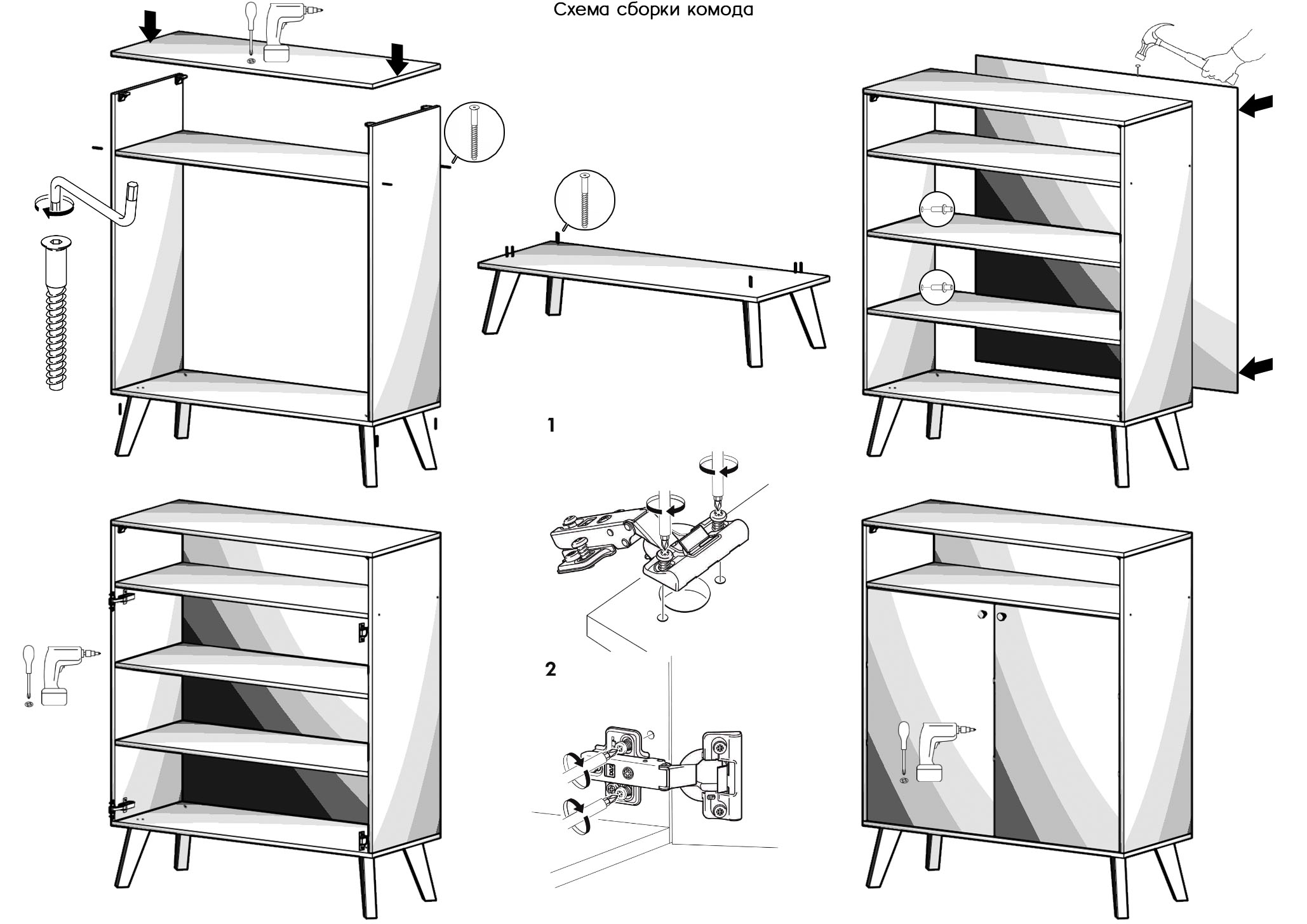 Схема сборки комода

1

2