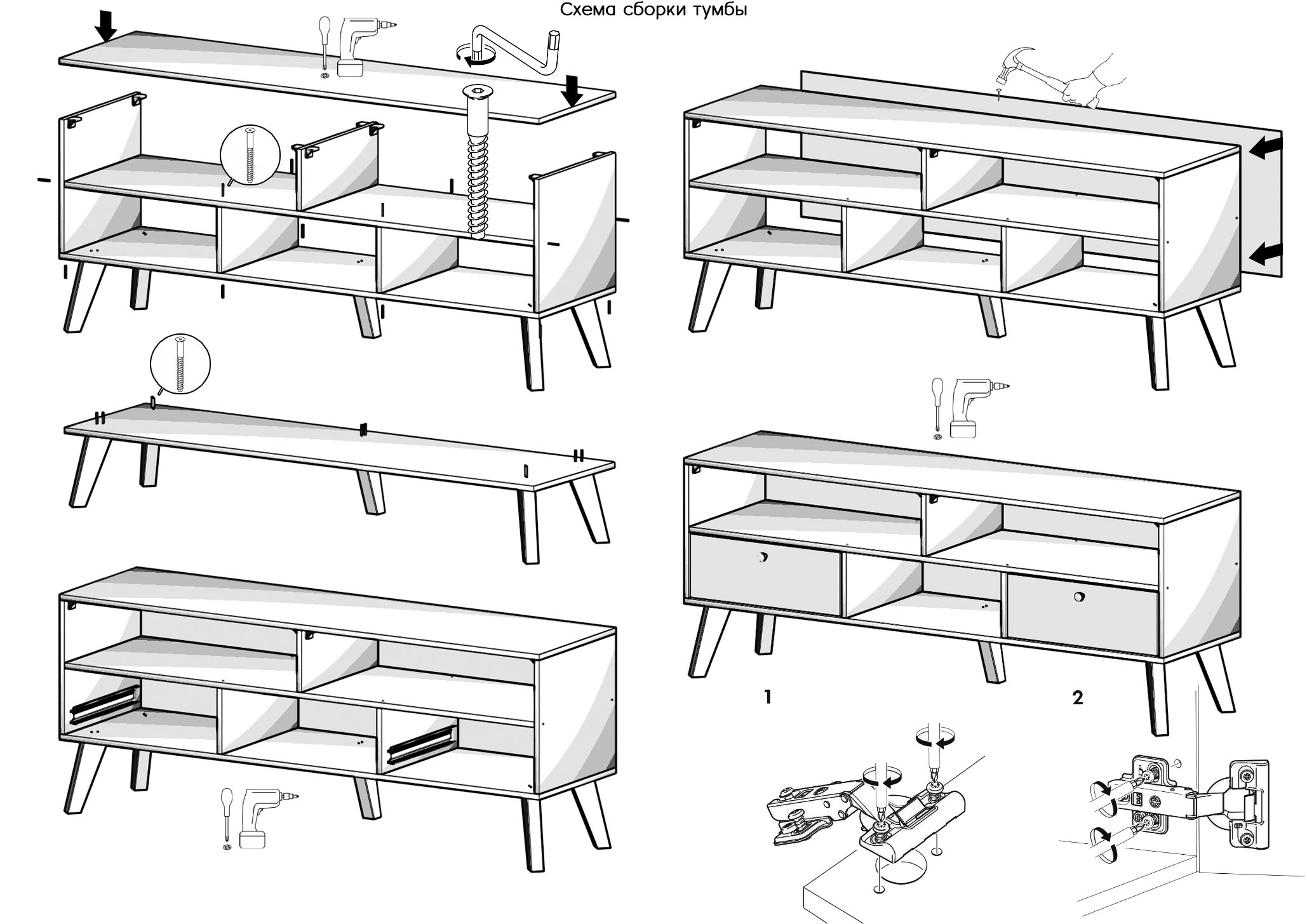 Схема сборки тумбы

1

2