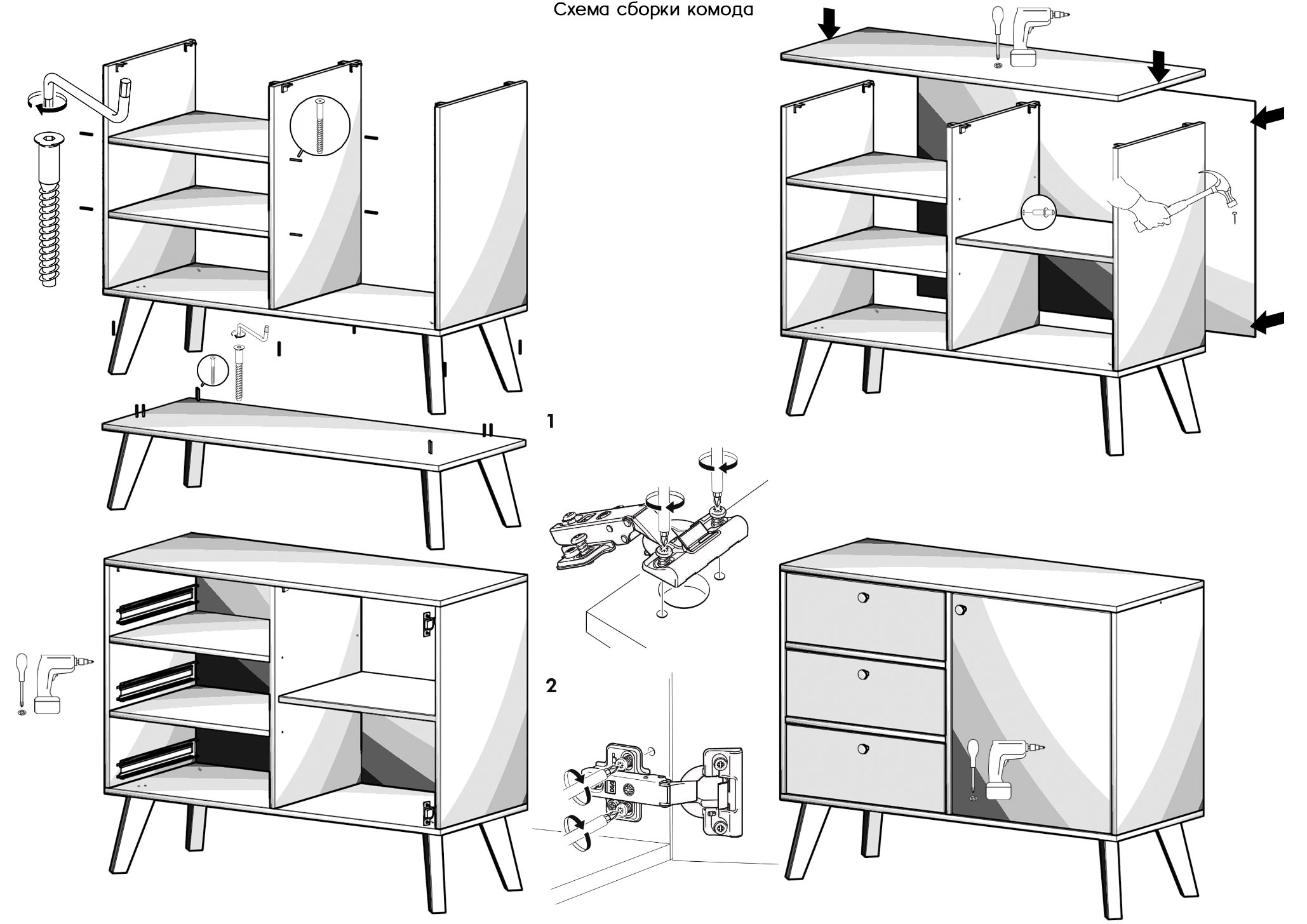 Схема сборки комода

1

2