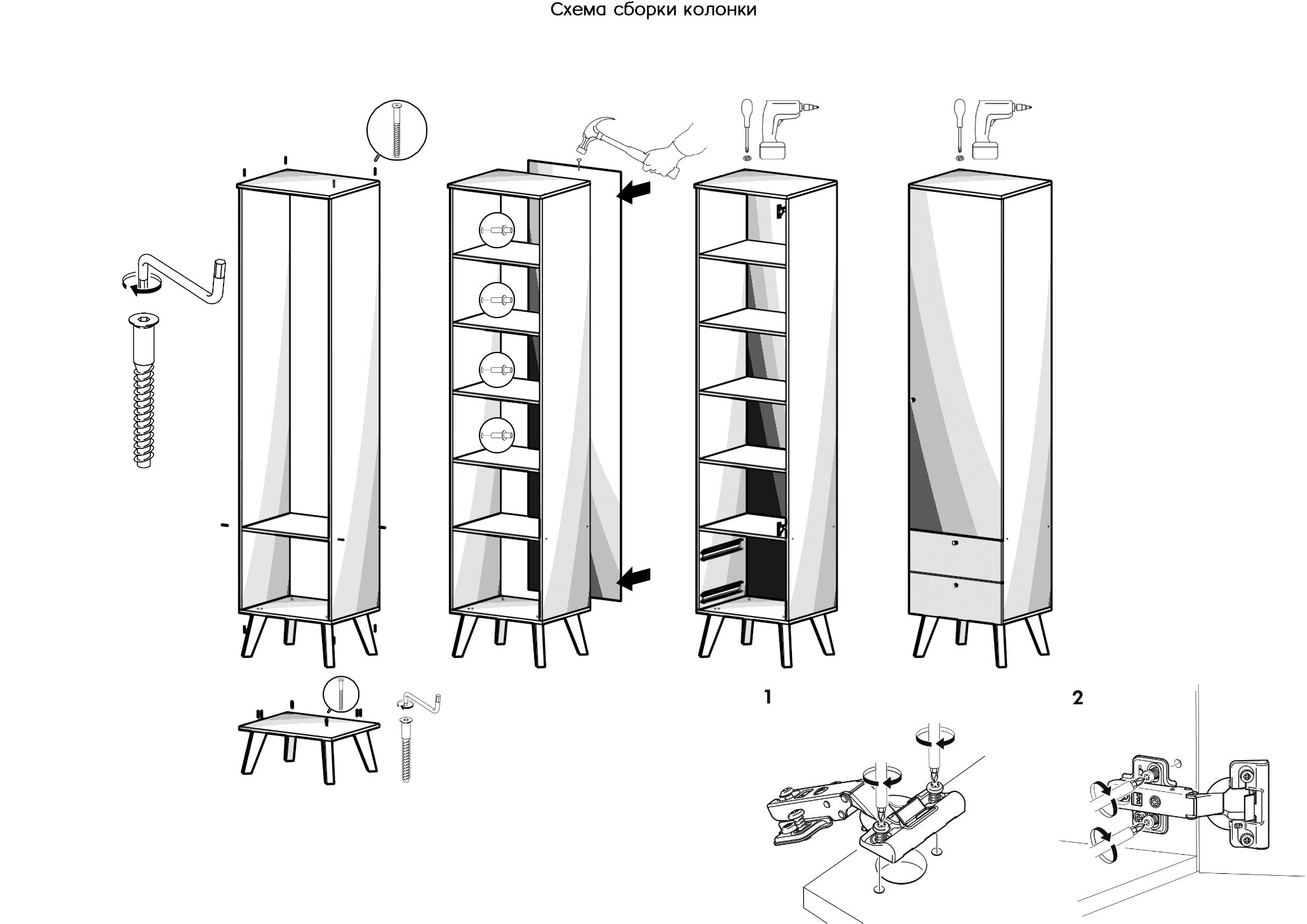 Схема сборки колонки

1

2