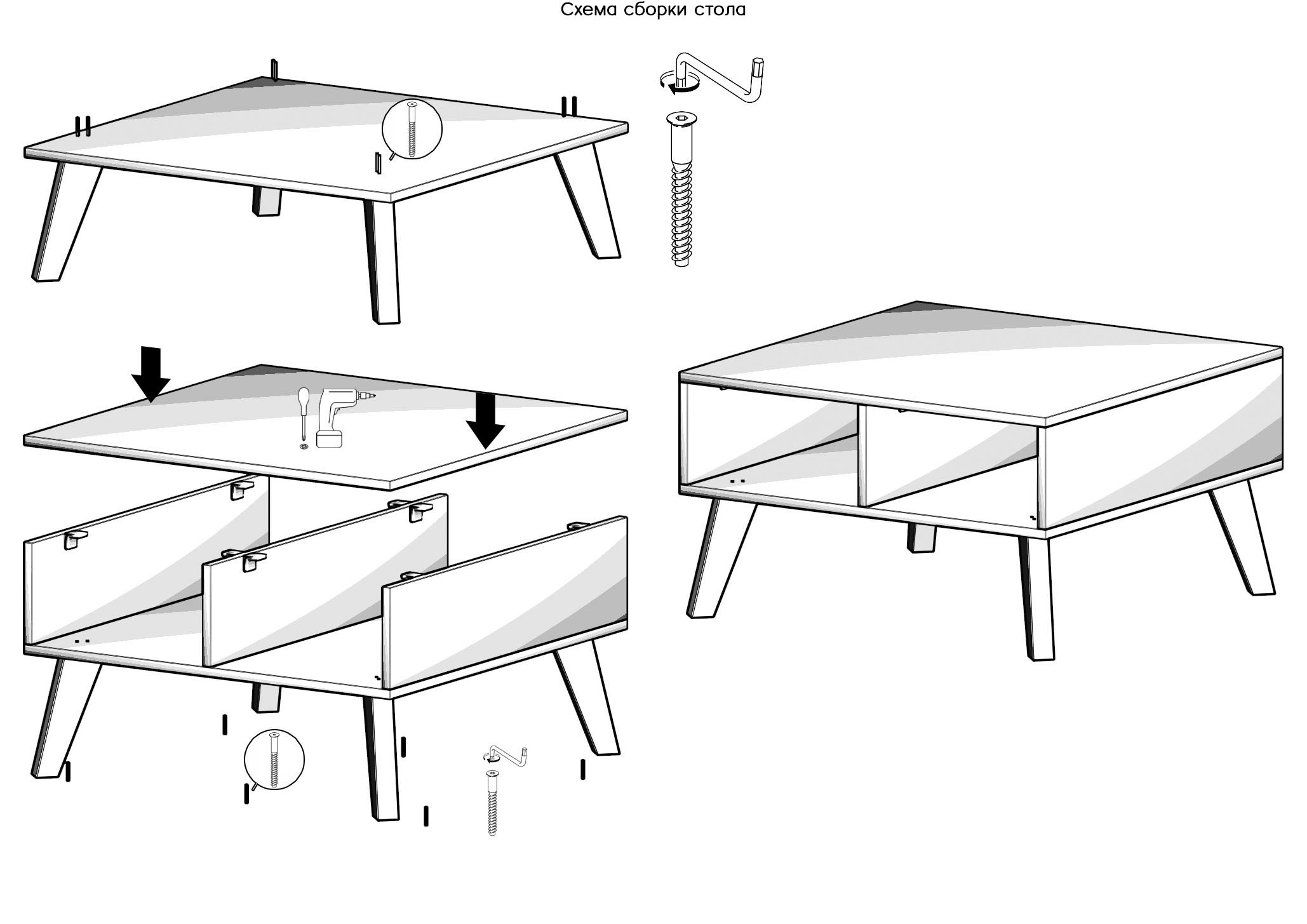 Схема сборки стола