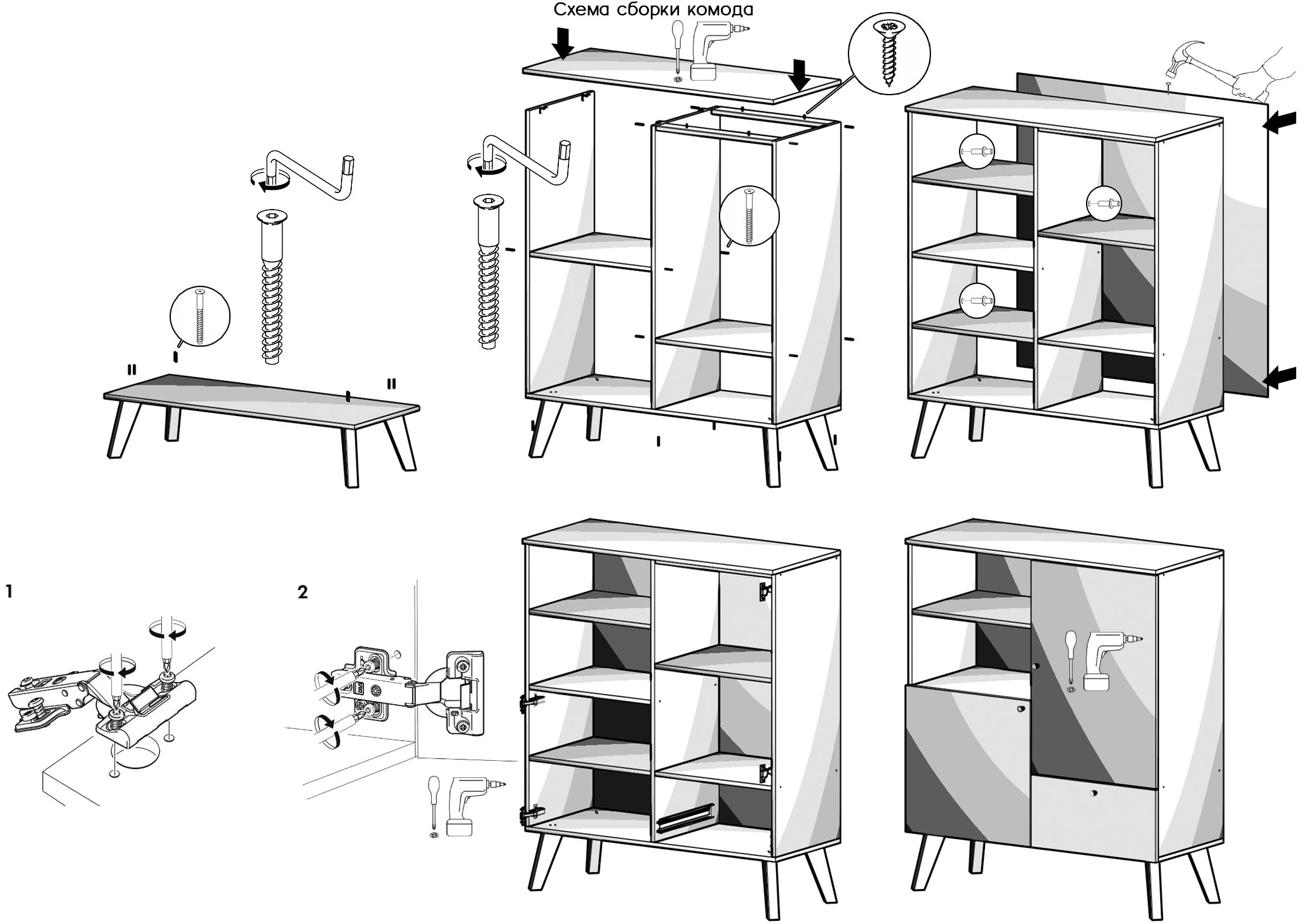 Схема сборки комода

1

2