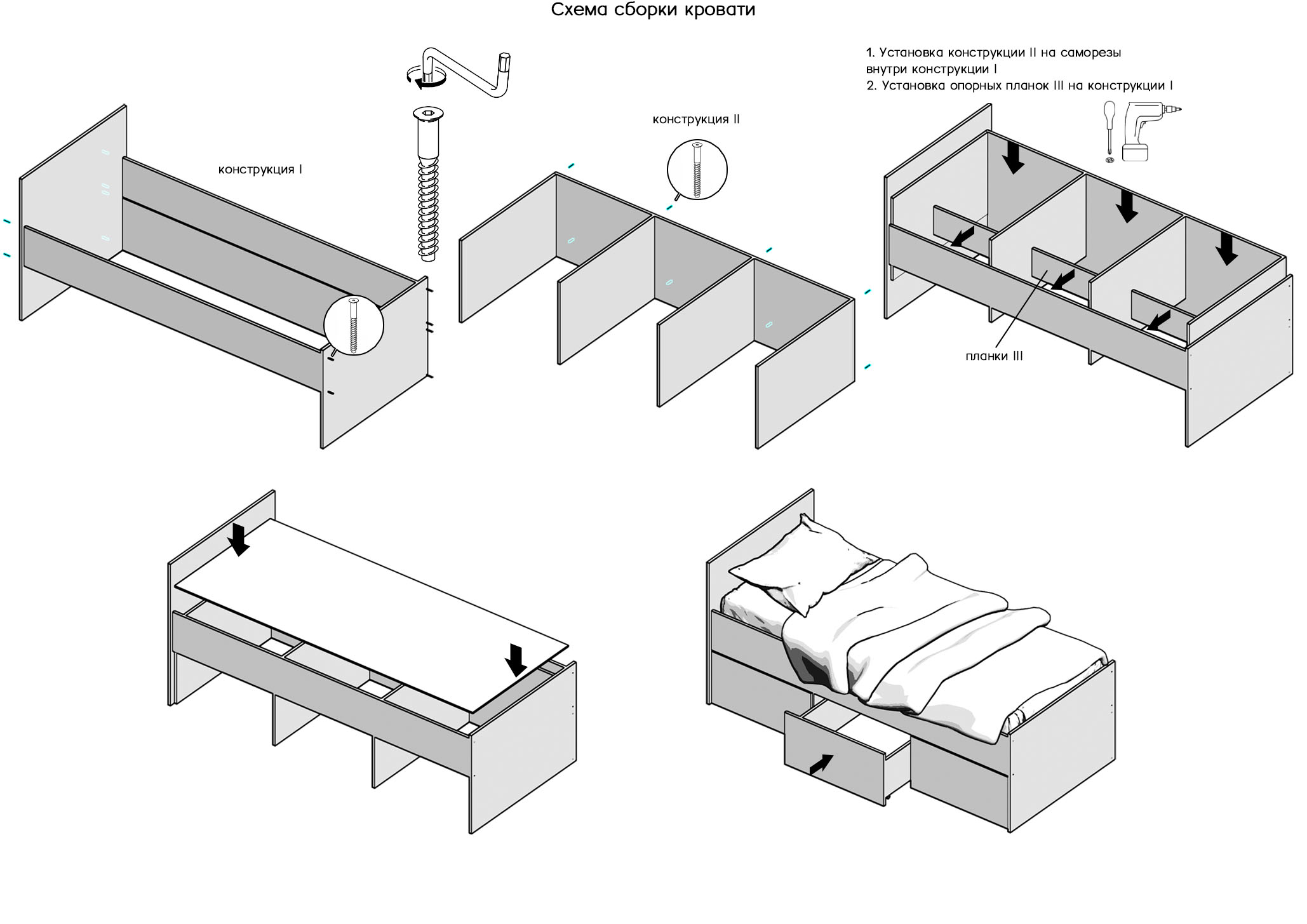 Схема сборки кровати

конструкция I

конструкция II

1. Установка конструкции II на саморезы внутри конструкции I
2. Установка опорных планок III на конструкции I

планки III