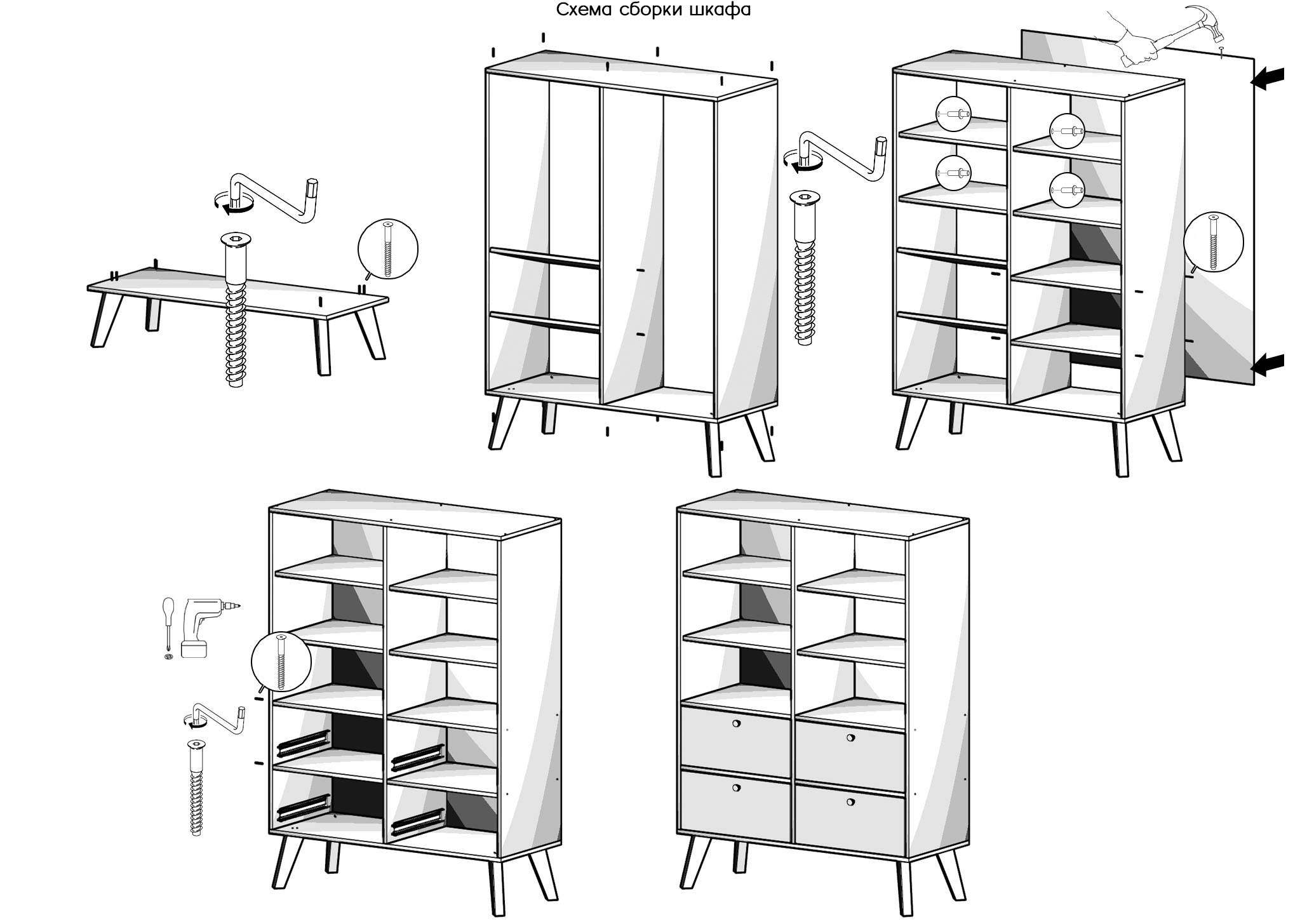 Схема сборки шкафа