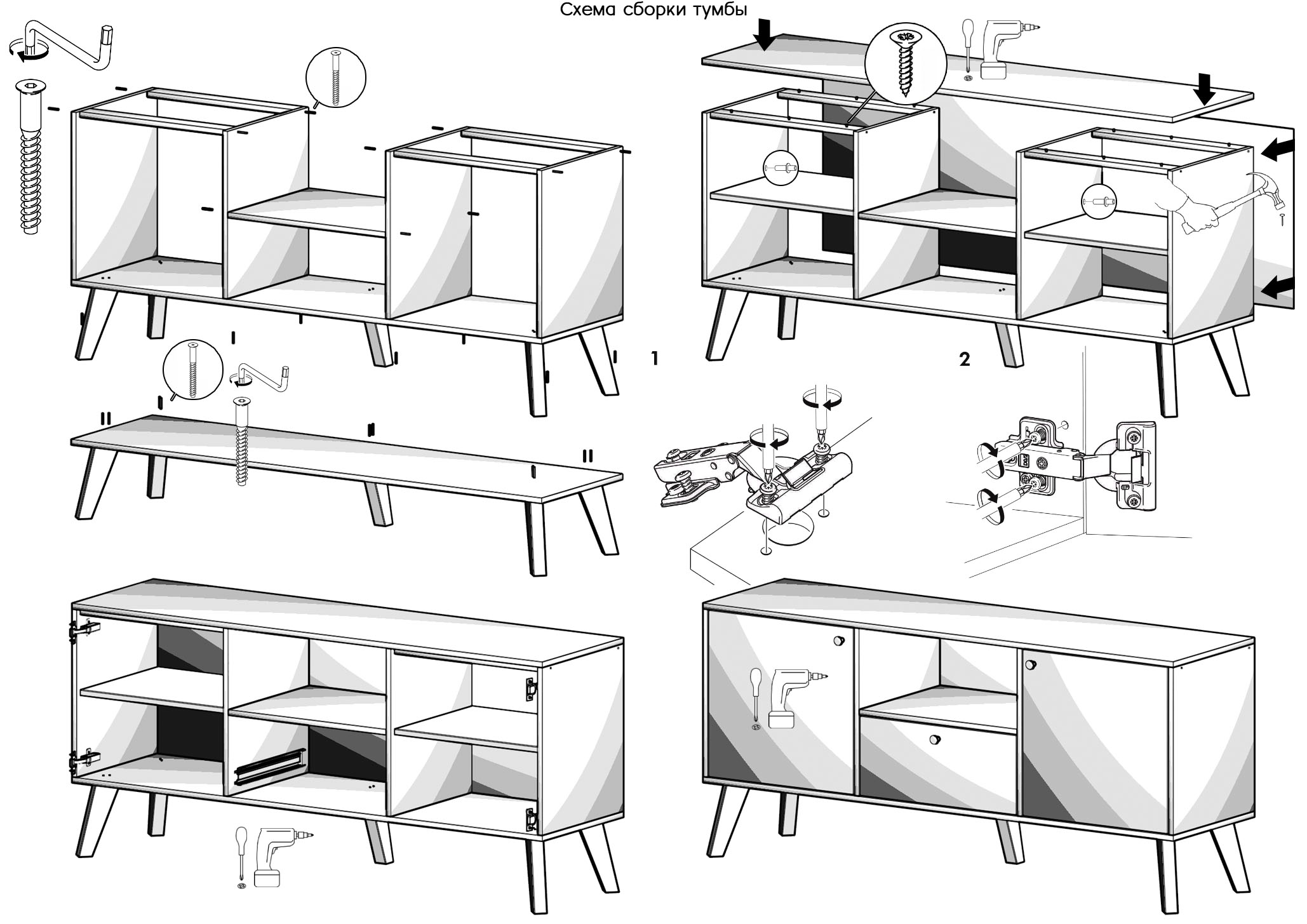 Схема сборки тумбы

1

2