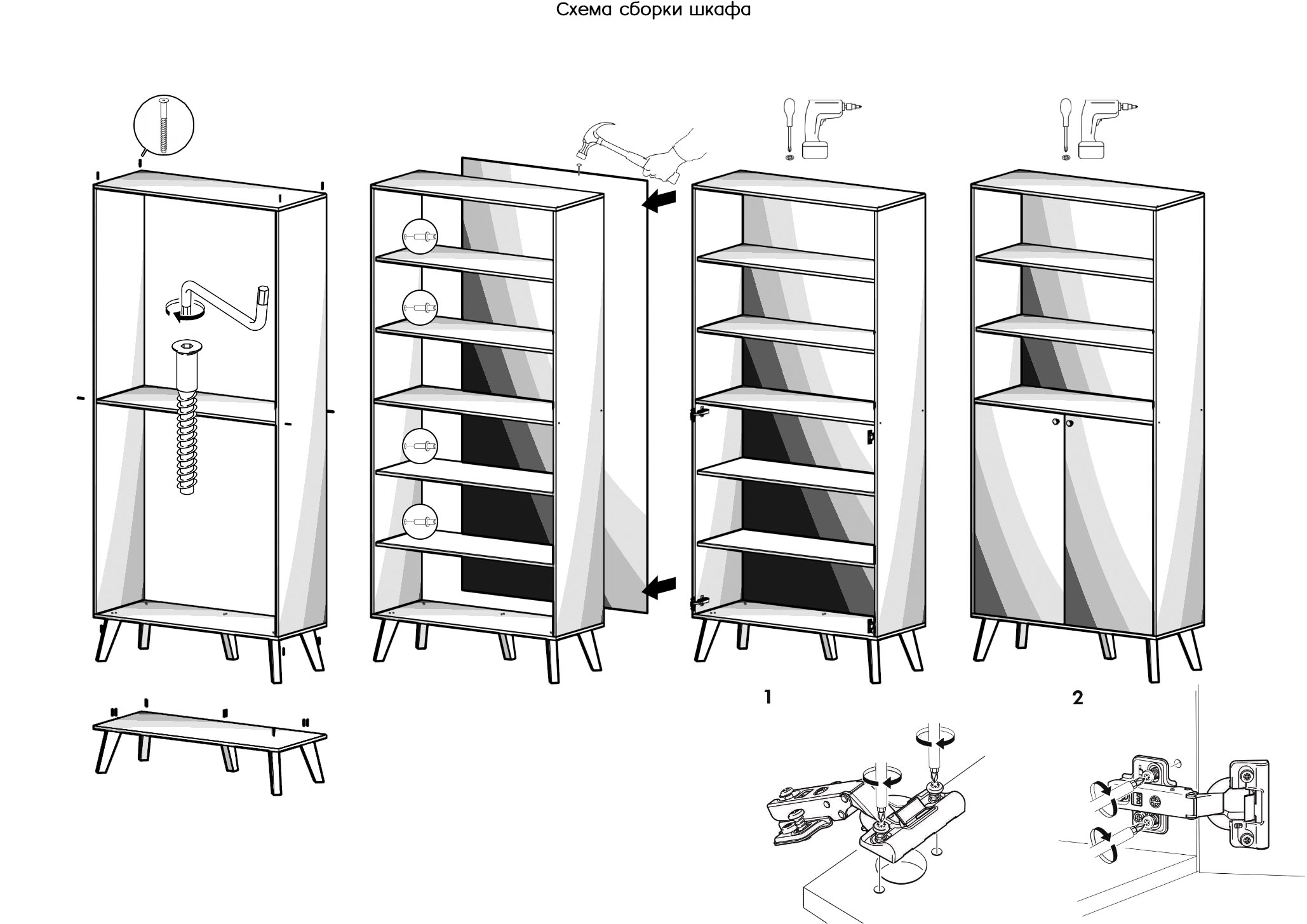 Схема сборки шкафа

1

2