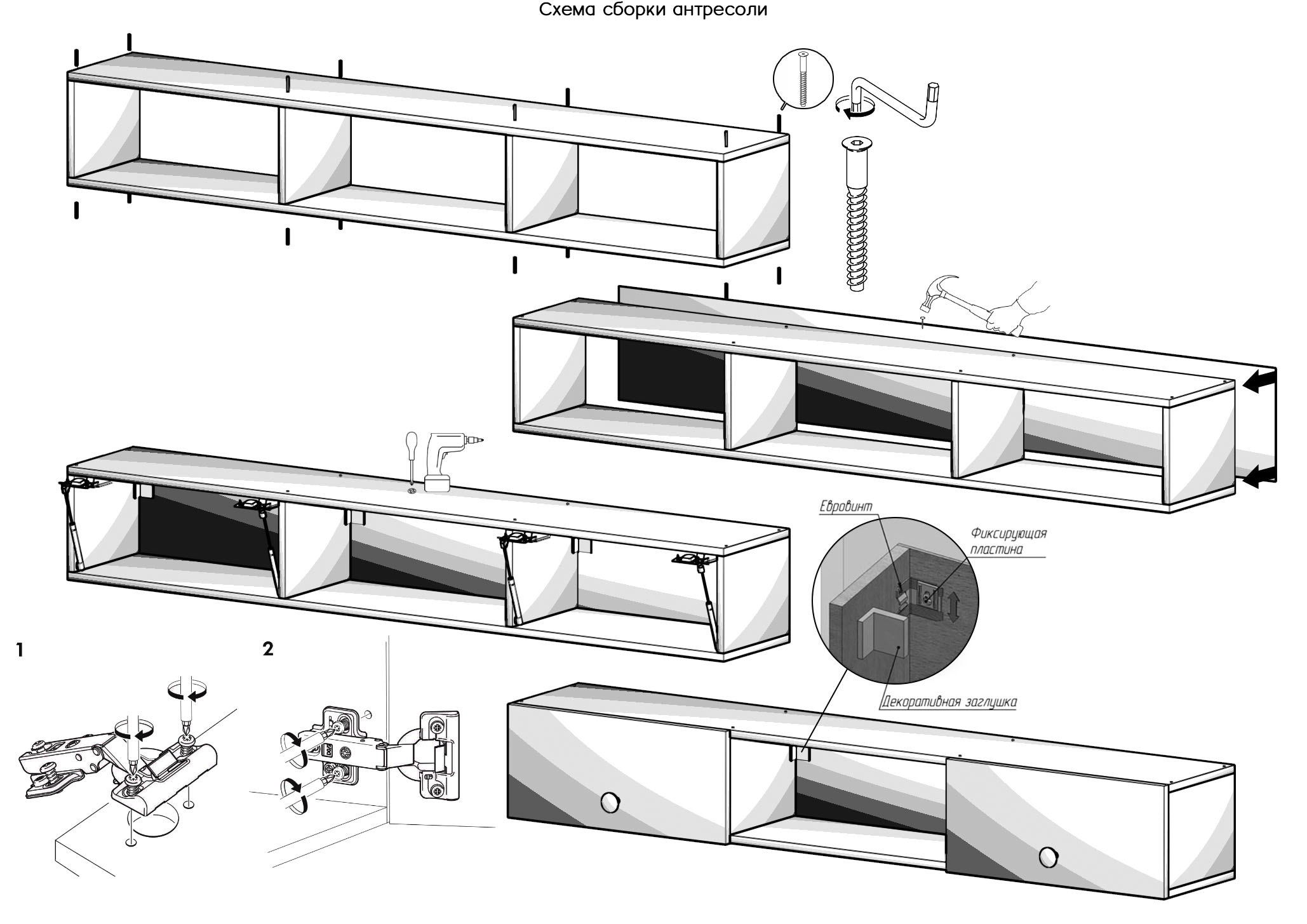 Схема сборки антресоли

Евровинт

Фиксирующая пластина

Декоративная заглушка

1

2